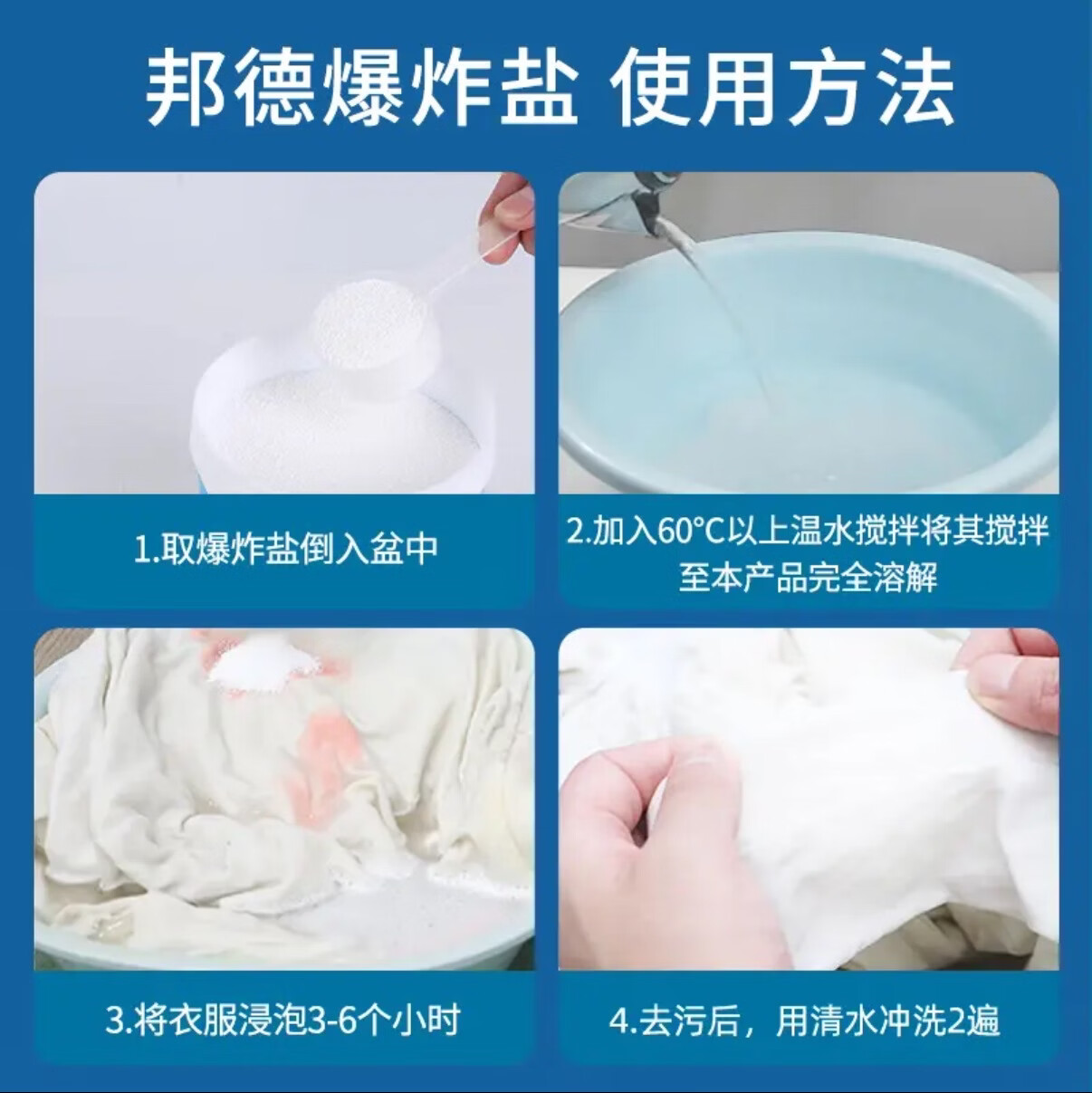 邦德爆炸盐 使用方法

1.取爆炸盐倒入盆中

2.加入60°C以上温水搅拌将其搅拌至本产品完全溶解

3.将衣服浸泡3-6个小时

4.去污后，用清水冲洗2遍