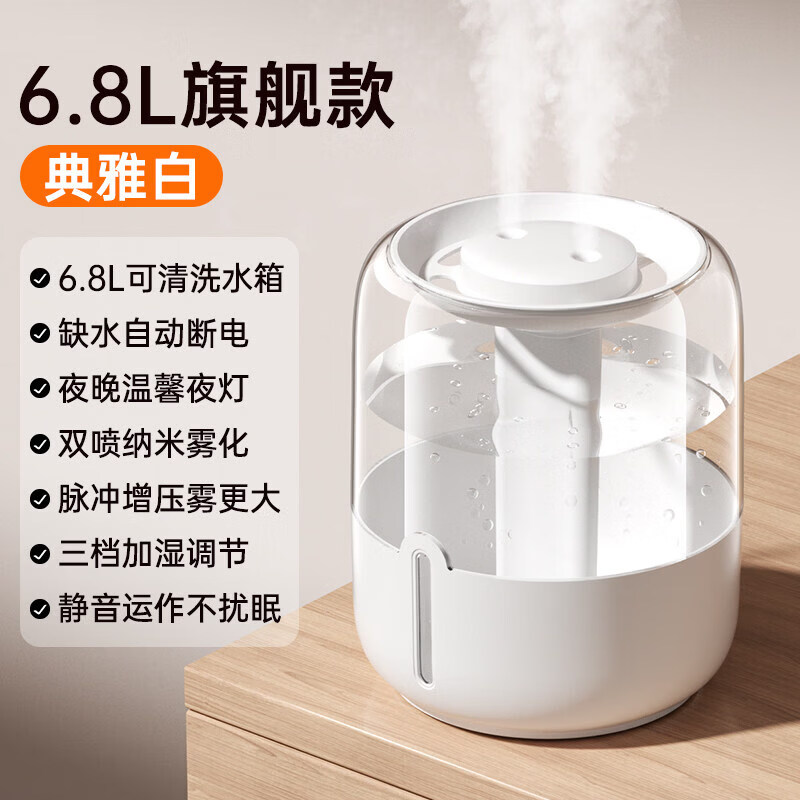 6.8L旗舰款

典雅白

6.8L可清洗水箱
缺水自动断电
夜晚温馨夜灯
双喷纳米雾化
脉冲增压雾更大
三档加湿调节
静音运作不扰眠