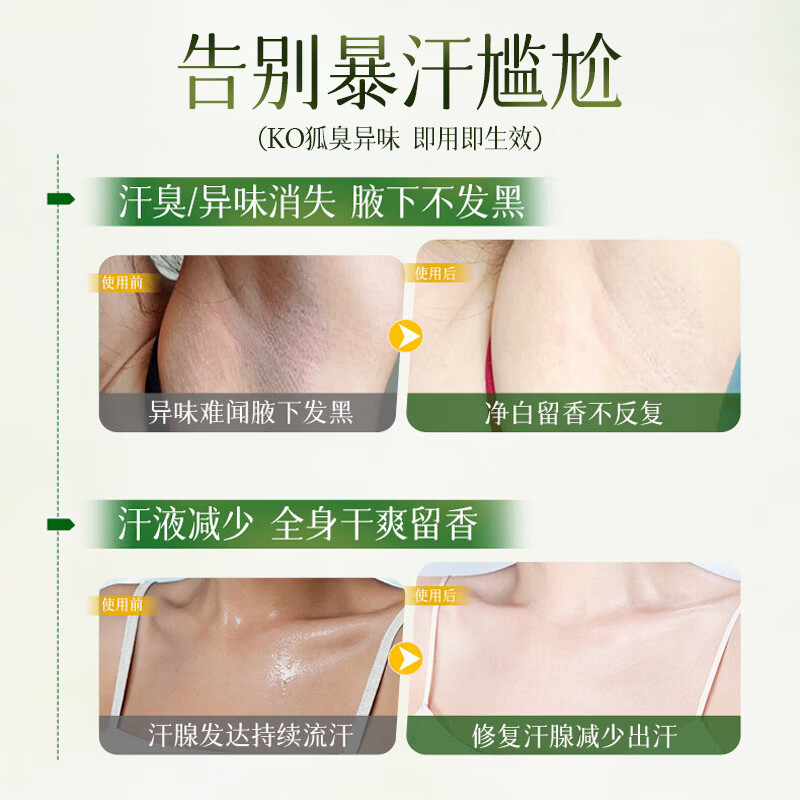 告别暴汗尴尬
(KO狐臭异味 即用即生效)

汗臭/异味消失 腋下不发黑

使用前
异味难闻腋下发黑

使用后
净白留香不反复

汗液减少 全身干爽留香

使用前
汗腺发达持续流汗

使用后
修复汗腺减少出汗