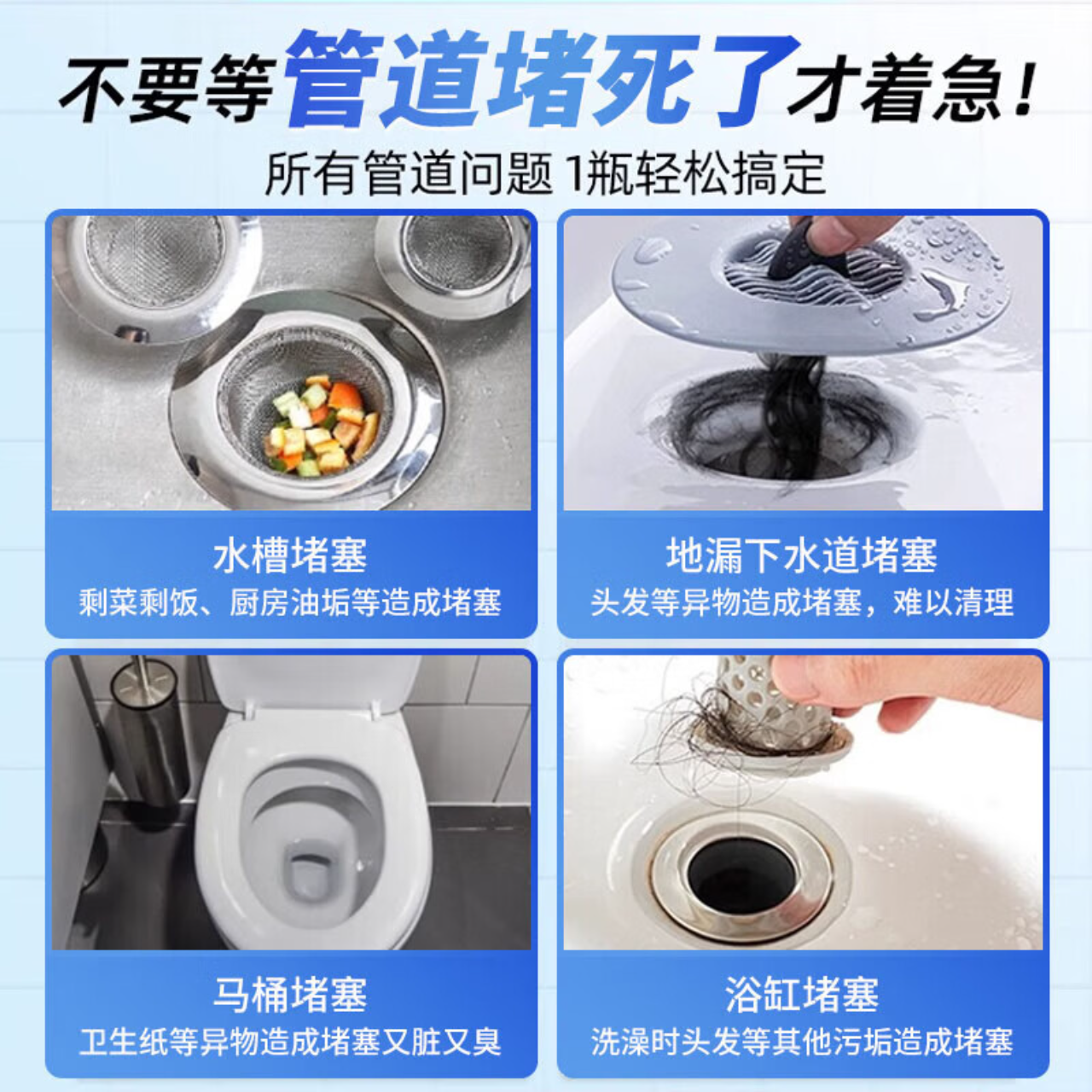 不要等管道堵死了才着急!

所有管道问题 1瓶轻松搞定

水槽堵塞
剩菜剩饭、厨房油垢等造成堵塞

地漏下水道堵塞
头发等异物造成堵塞，难以清理

马桶堵塞
卫生纸等异物造成堵塞又脏又臭

浴缸堵塞
洗澡时头发等其他污垢造成堵塞