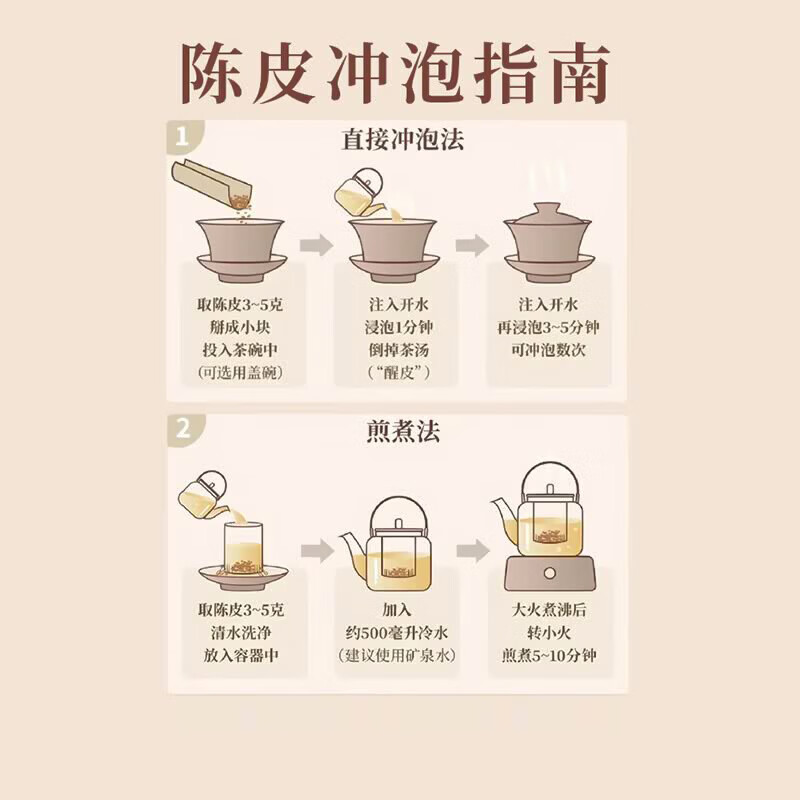 陈皮冲泡指南

1 直接冲泡法

取陈皮3~5克
掰成小块
投入茶碗中
(可选用盖碗)

注入开水
浸泡1分钟
倒掉茶汤
(“醒皮”)

注入开水
再浸泡3~5分钟
可冲泡数次

2 煎煮法

取陈皮3~5克
清水洗净
放入容器中

加入
约500毫升冷水
(建议使用矿泉水)

大火煮沸后
转小火
煎煮5~10分钟