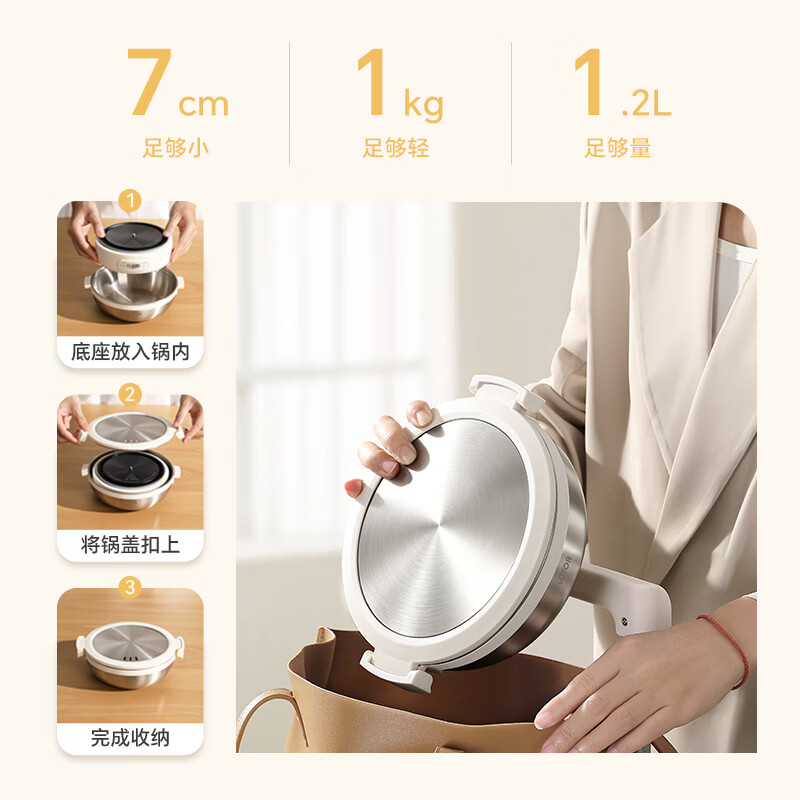 7 cm
足够小

1 kg
足够轻

1 .2L
足够量

1
底座放入锅内

2
将锅盖扣上

3
完成收纳