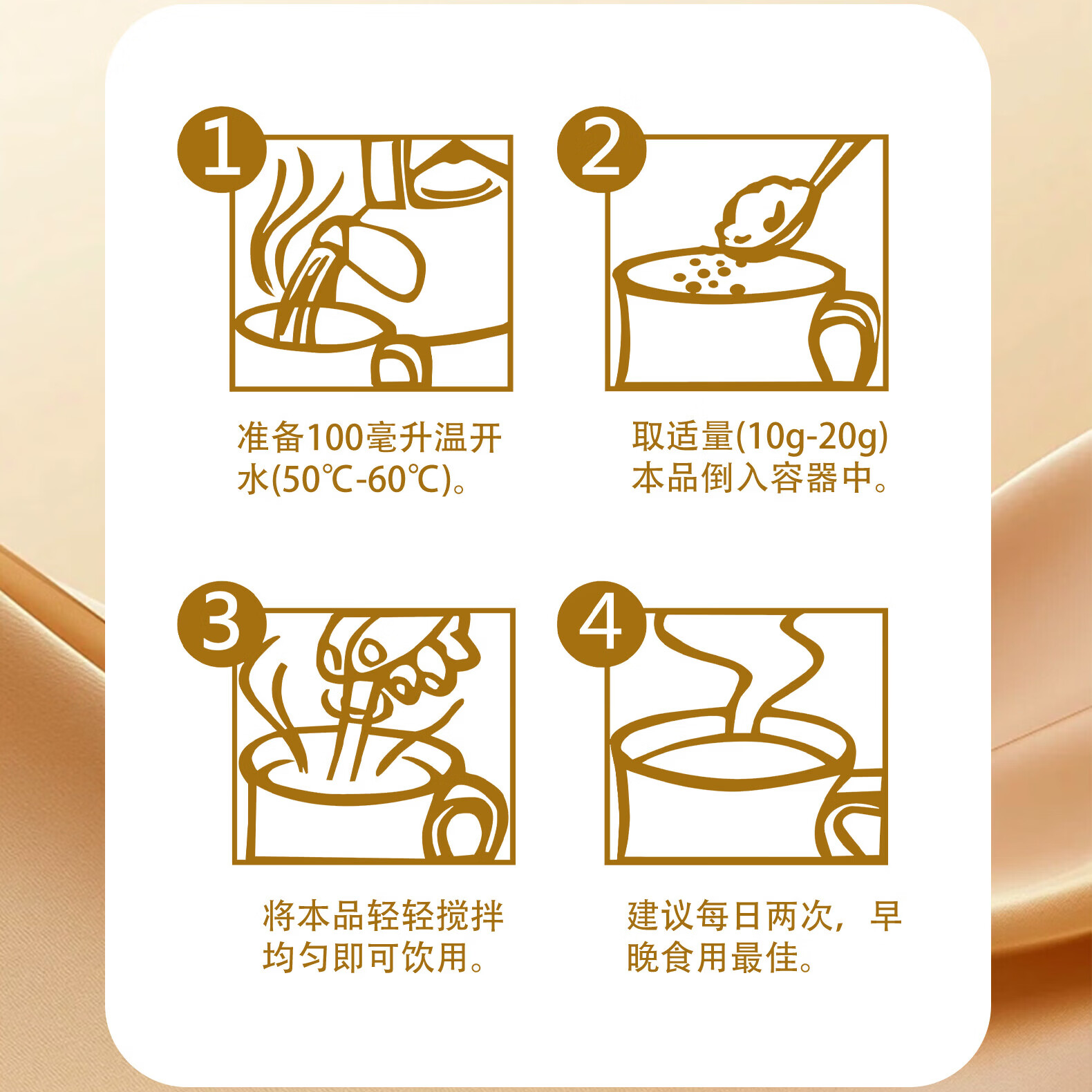 1

准备100毫升温开水(50℃-60℃)。

2

取适量(10g-20g)本品倒入容器中。

3

将本品轻轻搅拌均匀即可饮用。

4

建议每日两次，早晚食用最佳。