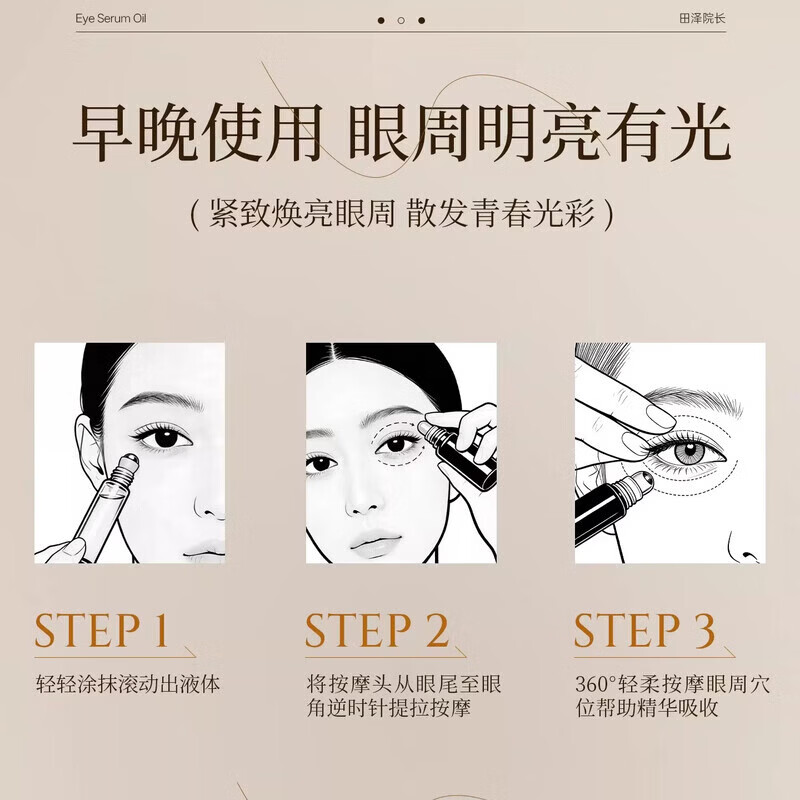 Eye Serum Oil

田泽院长

早晚使用 眼周明亮有光

（紧致焕亮眼周 散发青春光彩）

STEP 1

轻轻涂抹滚动出液体

STEP 2

将按摩头从眼尾至眼角逆时针提拉按摩

STEP 3

360°轻柔按摩眼周穴位帮助精华吸收