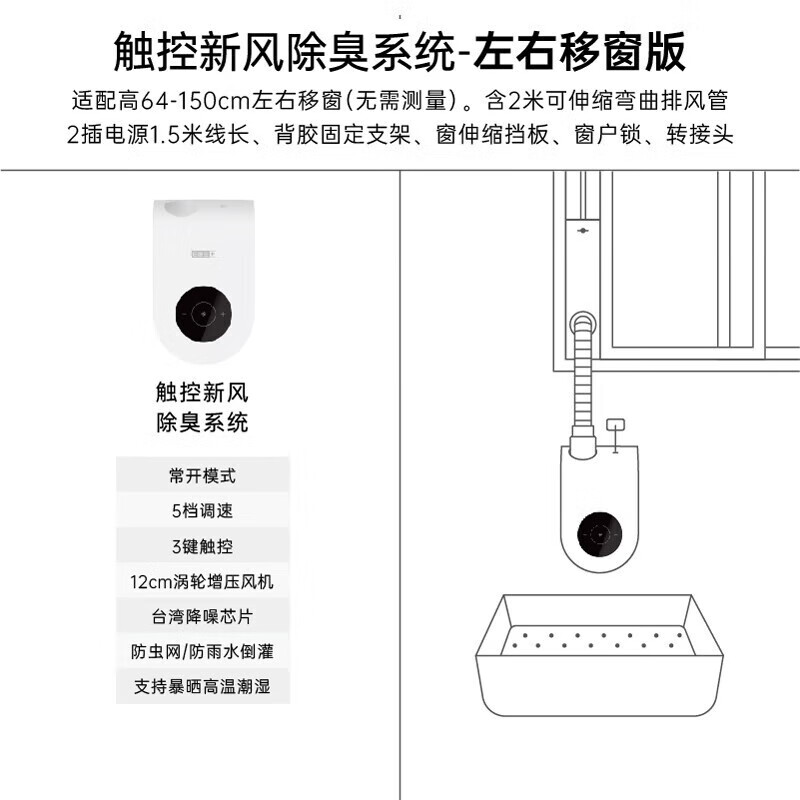 触控新风除臭系统-左右移窗版

适配高64-150cm左右移窗（无需测量）。含2米可伸缩弯曲排风管 2插电源1.5米线长、背胶固定支架、窗伸缩挡板、窗户锁、转接头

触控新风
除臭系统

常开模式

5档调速

3键触控

12cm涡轮增压风机

台湾降噪芯片

防虫网/防雨水倒灌

支持暴晒高温潮湿