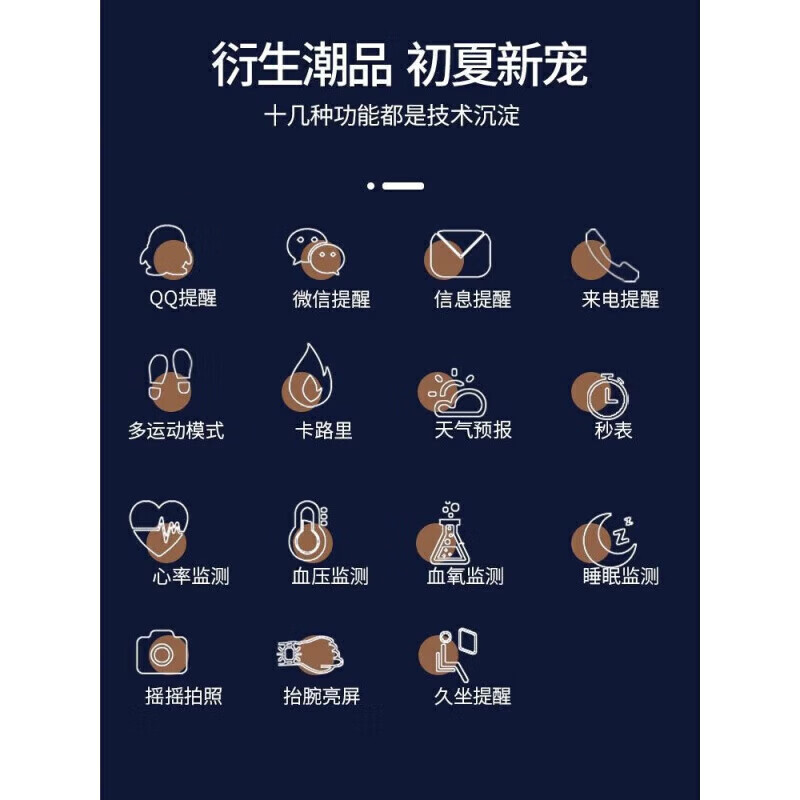 衍生潮品 初夏新宠

十几种功能都是技术沉淀

QQ提醒
微信提醒
信息提醒
来电提醒

多运动模式
卡路里
天气预报
秒表

心率监测
血压监测
血氧监测
睡眠监测

摇摇拍照
抬腕亮屏
久坐提醒