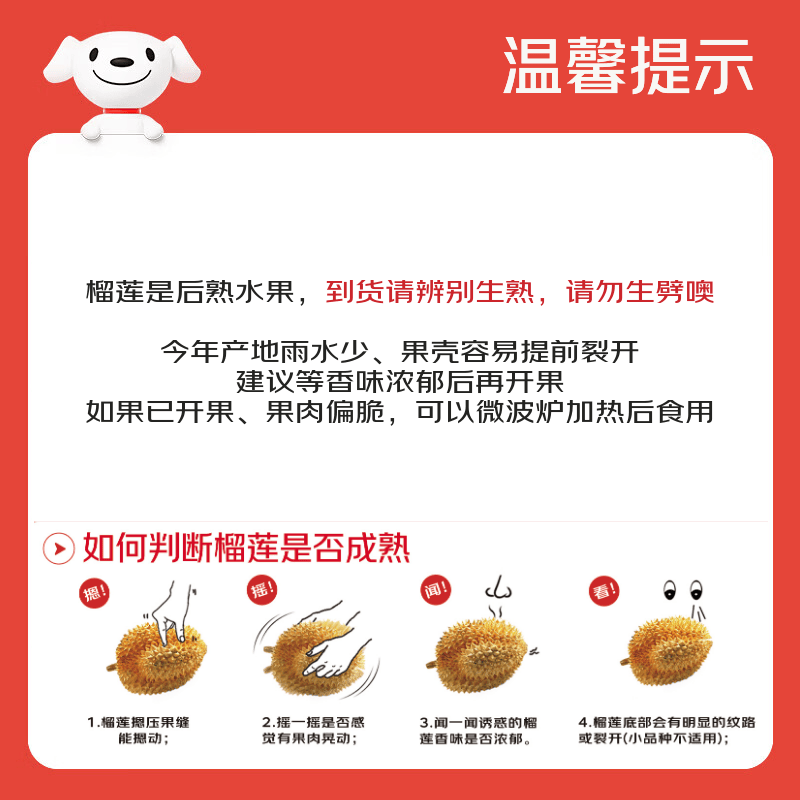 温馨提示

榴莲是后熟水果，到货请辨别生熟，请勿生劈噢

今年产地雨水少、果壳容易提前裂开
建议等香味浓郁后再开果
如果已开果、果肉偏脆，可以微波炉加热后食用

如何判断榴莲是否成熟

摁!

1.榴莲摁压果缝能摁动；

摇!

2.摇一摇是否感觉有果肉晃动；

闻!

3.闻一闻诱惑的榴莲香味是否浓郁。

看!

4.榴莲底部会有明显的纹路或裂开(小品种不适用)；