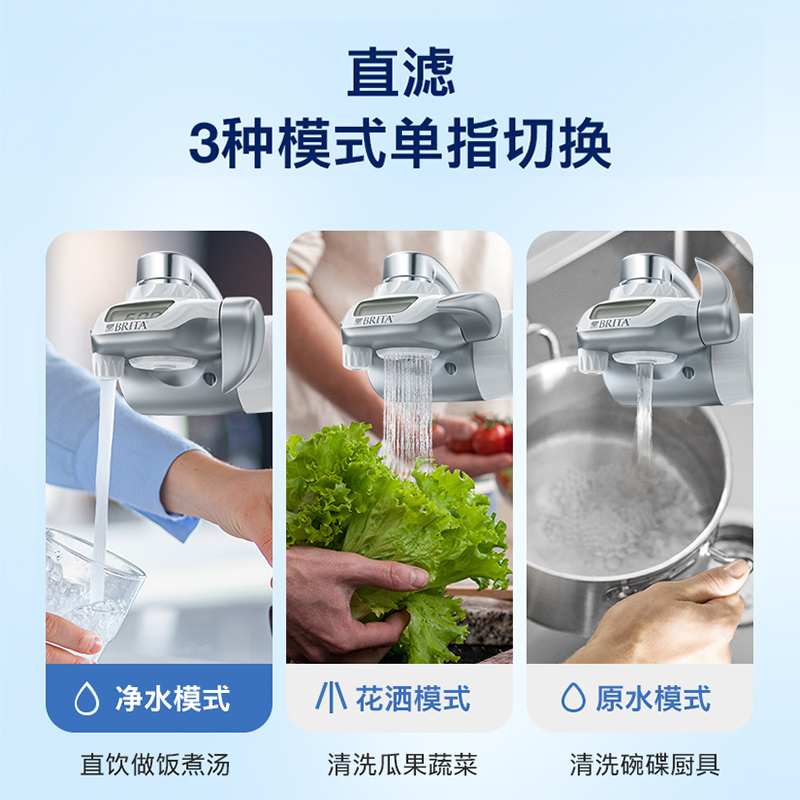 直滤
3种模式单指切换

BRITA

BRITA

BRITA

净水模式

花洒模式

原水模式

直饮做饭煮汤

清洗瓜果蔬菜

清洗碗碟厨具