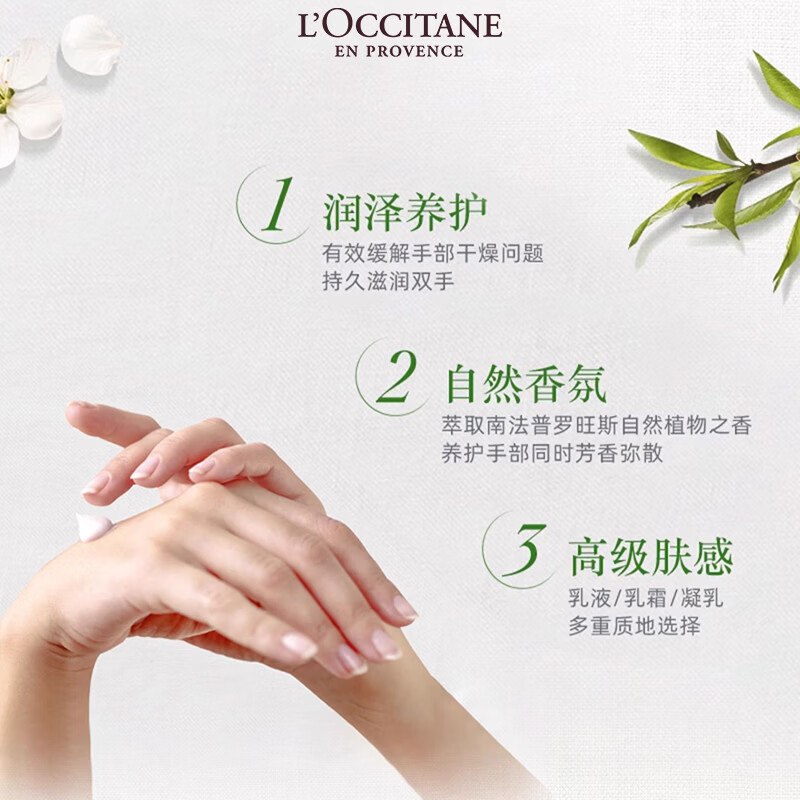 L'OCCITANE
EN PROVENCE

1 润泽养护
有效缓解手部干燥问题
持久滋润双手

2 自然香氛
萃取南法普罗旺斯自然植物之香
养护手部同时芳香弥散

3 高级肤感
乳液/乳霜/凝乳
多重质地选择