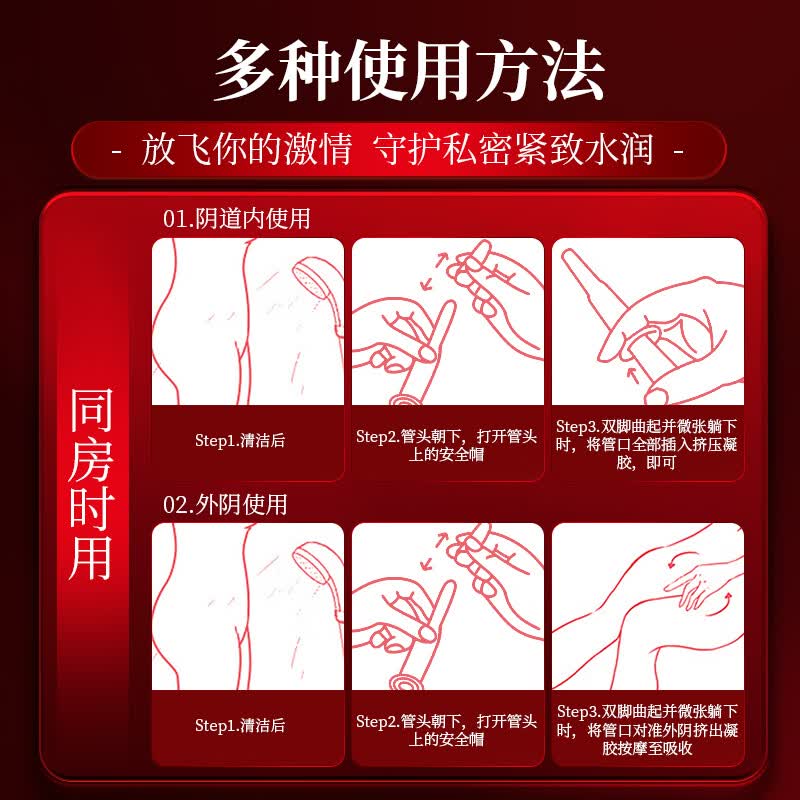 多种使用方法

- 放飞你的激情 守护私密紧致水润 -

同房时用

01.阴道内使用

Step1.清洁后

Step2.管头朝下，打开管头上的安全帽

Step3.双脚曲起并微张躺下时，将管口全部插入挤压凝胶，即可

02.外阴使用

Step1.清洁后

Step2.管头朝下，打开管头上的安全帽

Step3.双脚曲起并微张躺下时，将管口对准外阴挤出凝胶按摩至吸收