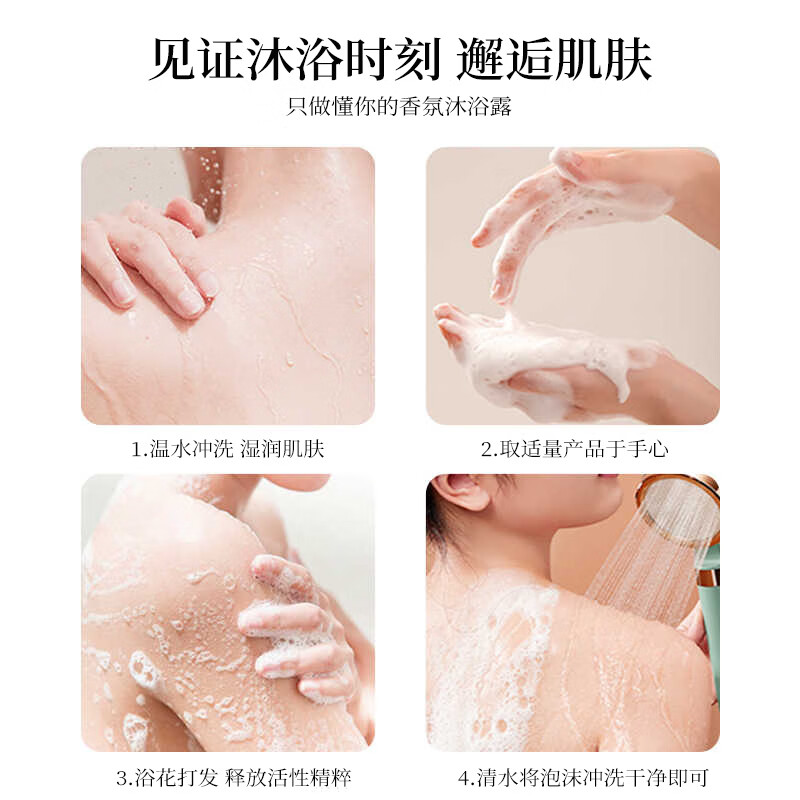 见证沐浴时刻 邂逅肌肤

只做懂你的香氛沐浴露

1.温水冲洗 湿润肌肤

2.取适量产品于手心

3.浴花打发 释放活性精粹

4.清水将泡沫冲洗干净即可