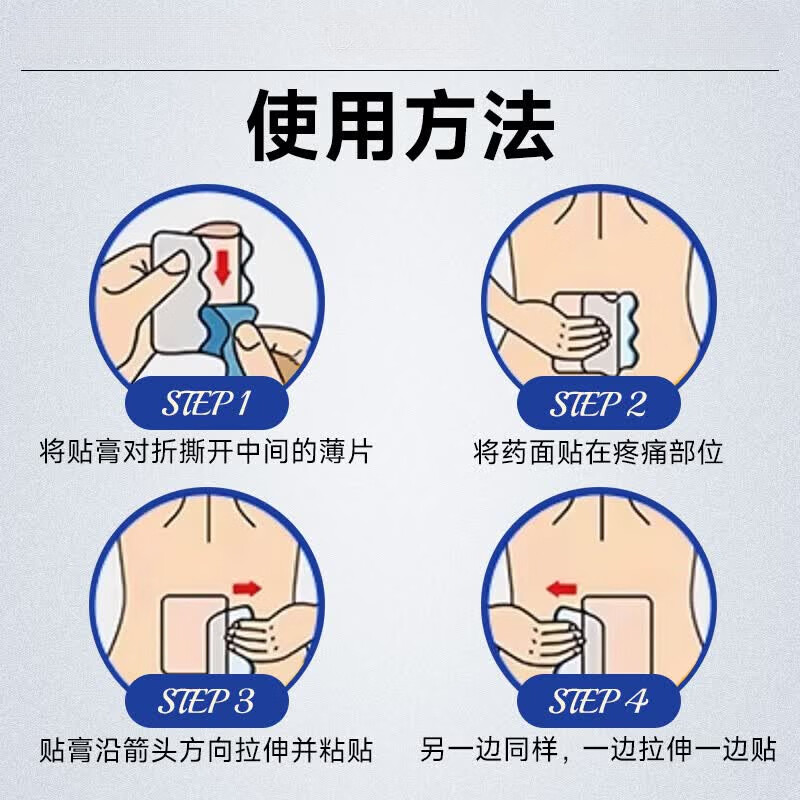 使用方法

STEP 1
将贴膏对折撕开中间的薄片

STEP 2
将药面贴在疼痛部位

STEP 3
贴膏沿箭头方向拉伸并粘贴

STEP 4
另一边同样，一边拉伸一边贴