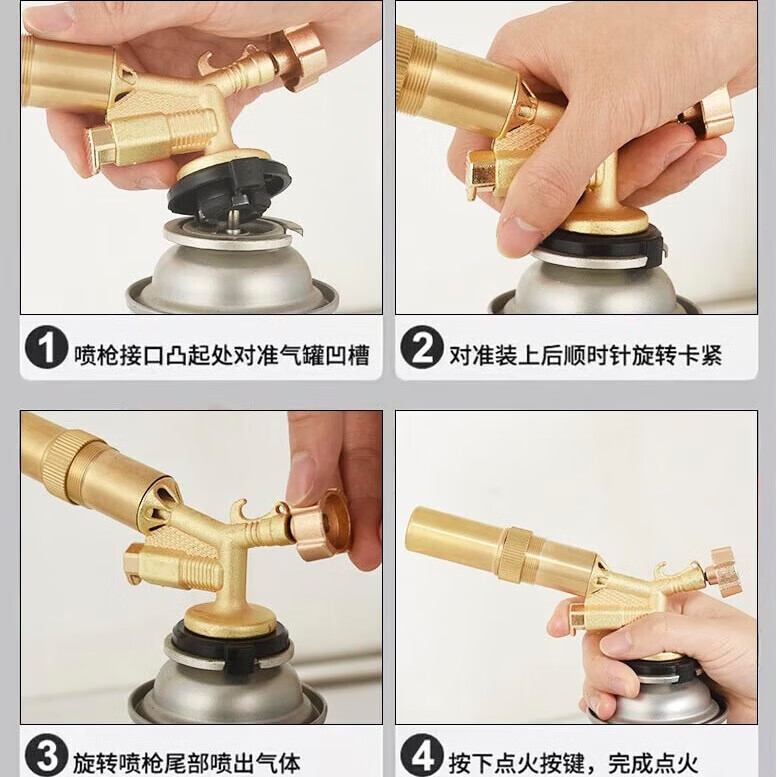 1 喷枪接口凸起处对准气罐凹槽

2 对准装上后顺时针旋转卡紧

3 旋转喷枪尾部喷出气体

4 按下点火按键，完成点火