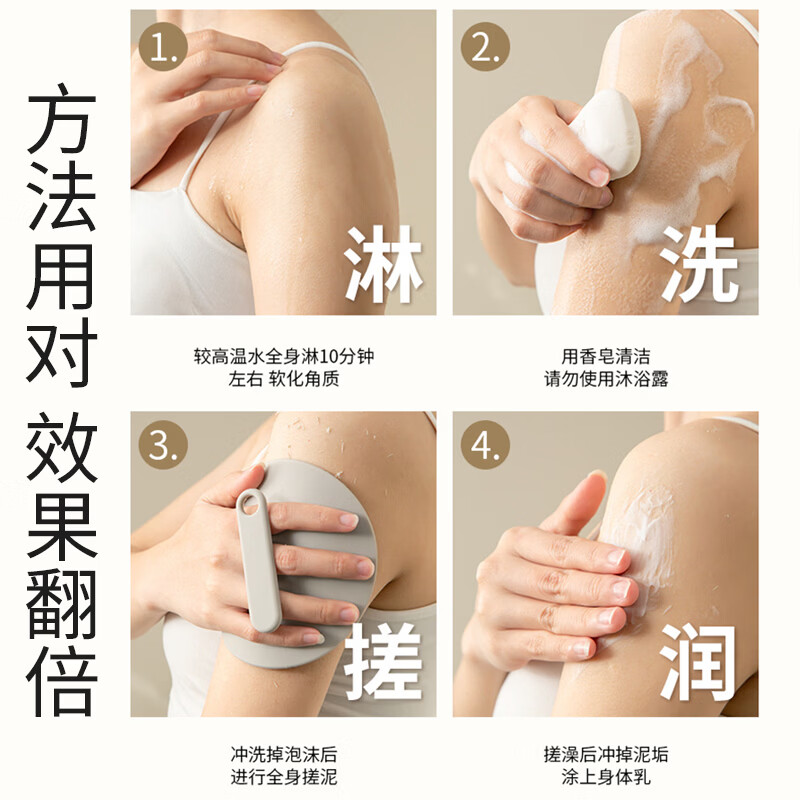 方法用对 效果翻倍

1.
淋
较高温水全身淋10分钟左右 软化角质

2.
洗
用香皂清洁
请勿使用沐浴露

3.
搓
冲洗掉泡沫后
进行全身搓泥

4.
润
搓澡后冲掉泥垢
涂上身体乳