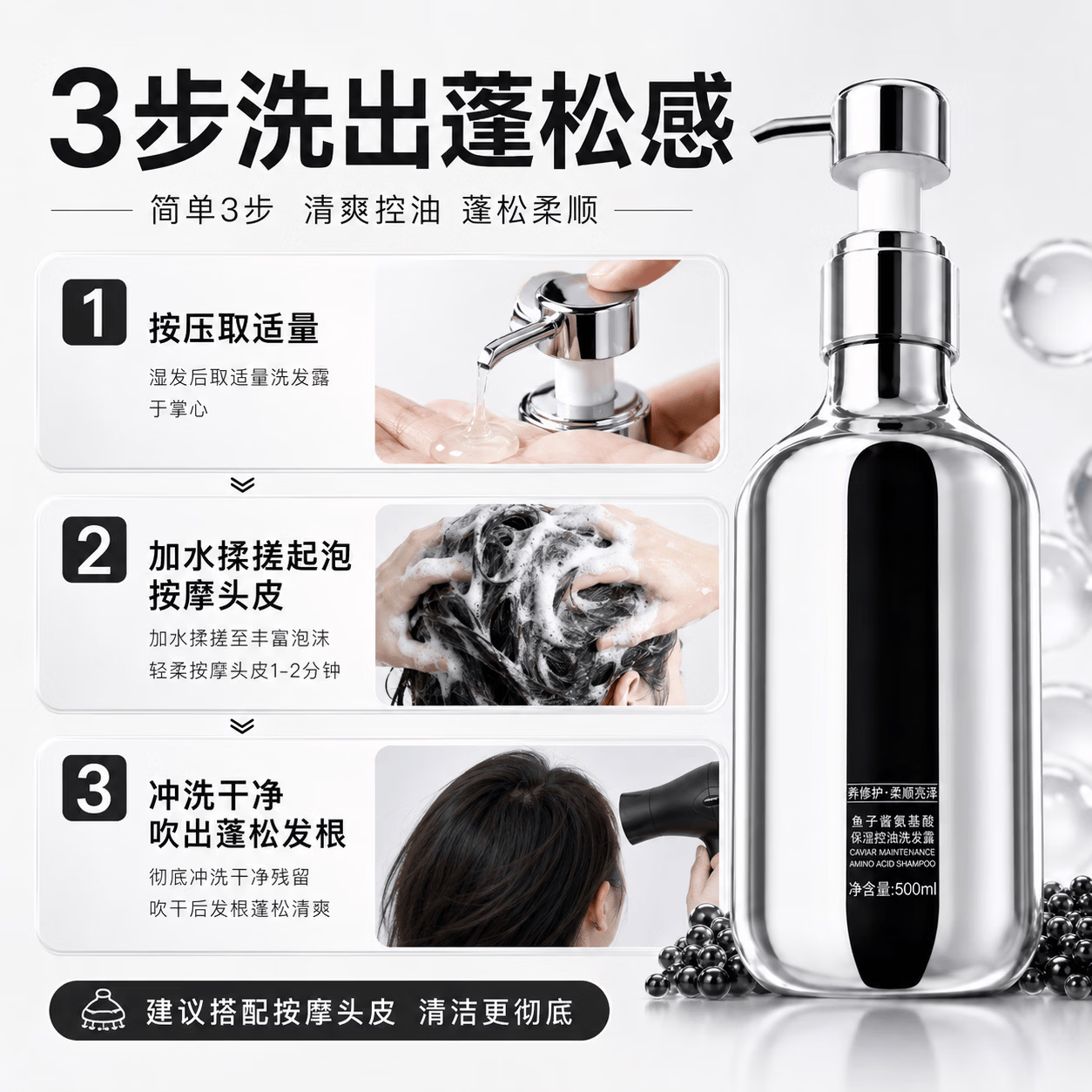 3步洗出蓬松感

简单3步 清爽控油 蓬松柔顺

1 按压取适量

湿发后取适量洗发露于掌心

2 加水揉搓起泡 按摩头皮

加水揉搓至丰富泡沫 轻柔按摩头皮1-2分钟

3 冲洗干净 吹出蓬松发根

彻底冲洗干净残留 吹干后发根蓬松清爽

建议搭配按摩头皮 清洁更彻底

养修护·柔顺亮泽

鱼子酱氨基酸 保湿控油洗发露

CAVIAR MAINTENANCE AMINO ACID SHAMPOO

净含量:500ml