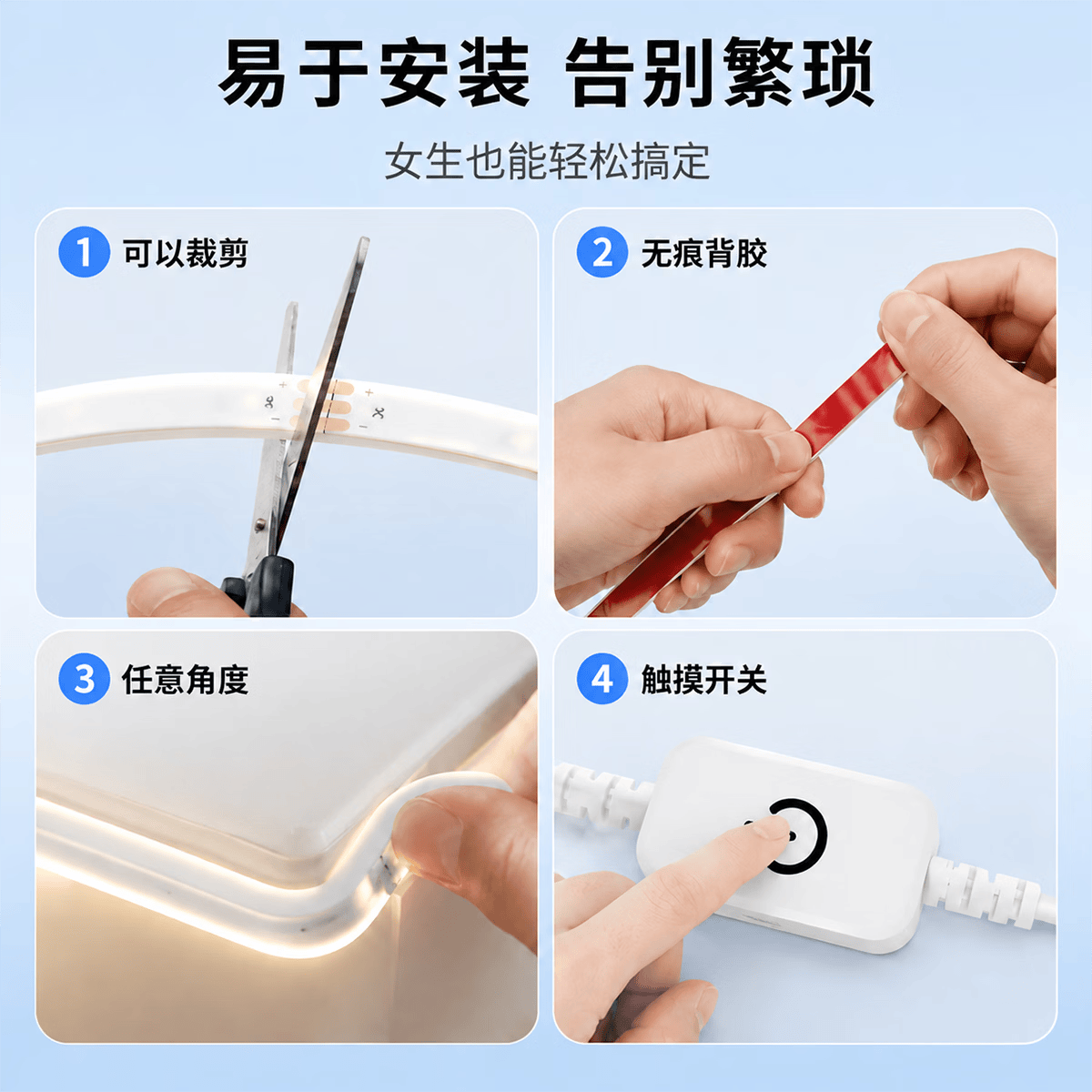 易于安装 告别繁琐

女生也能轻松搞定

1 可以裁剪

2 无痕背胶

3 任意角度

4 触摸开关