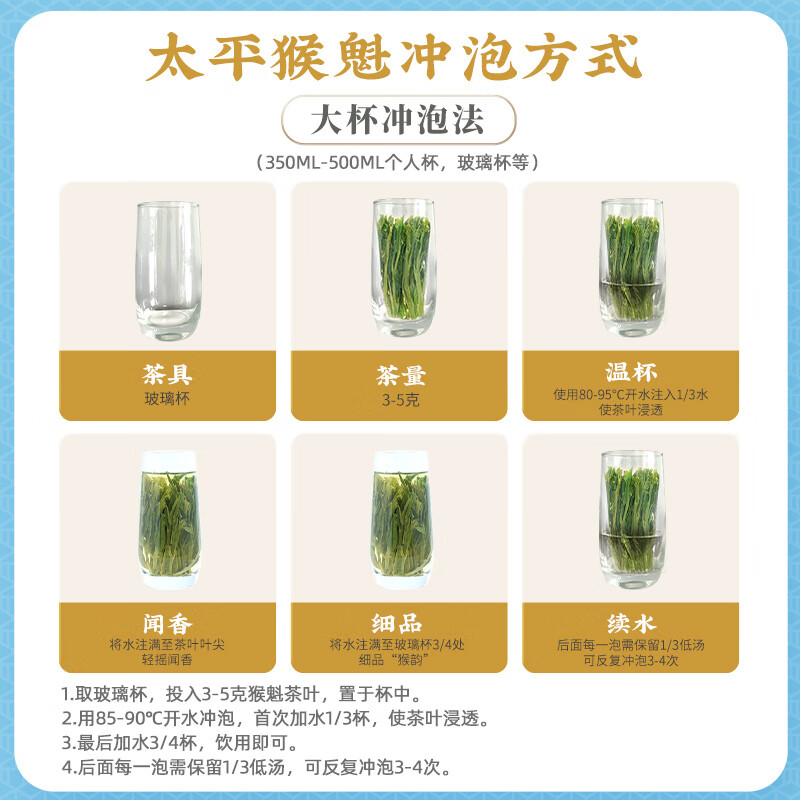 太平猴魁冲泡方式

大杯冲泡法

（350ML-500ML个人杯，玻璃杯等）

茶具
玻璃杯

茶量
3-5克

温杯
使用80-95°C开水注入1/3水
使茶叶浸透

闻香
将水注满至茶叶叶尖
轻摇闻香

细品
将水注满至玻璃杯3/4处
细品“猴韵”

续水
后面每一泡需保留1/3低汤
可反复冲泡3-4次

1.取玻璃杯，投入3-5克猴魁茶叶，置于杯中。
2.用85-90℃开水冲泡，首次加水1/3杯，使茶叶浸透。
3.最后加水3/4杯，饮用即可。
4.后面每一泡需保留1/3低汤，可反复冲泡3-4次。