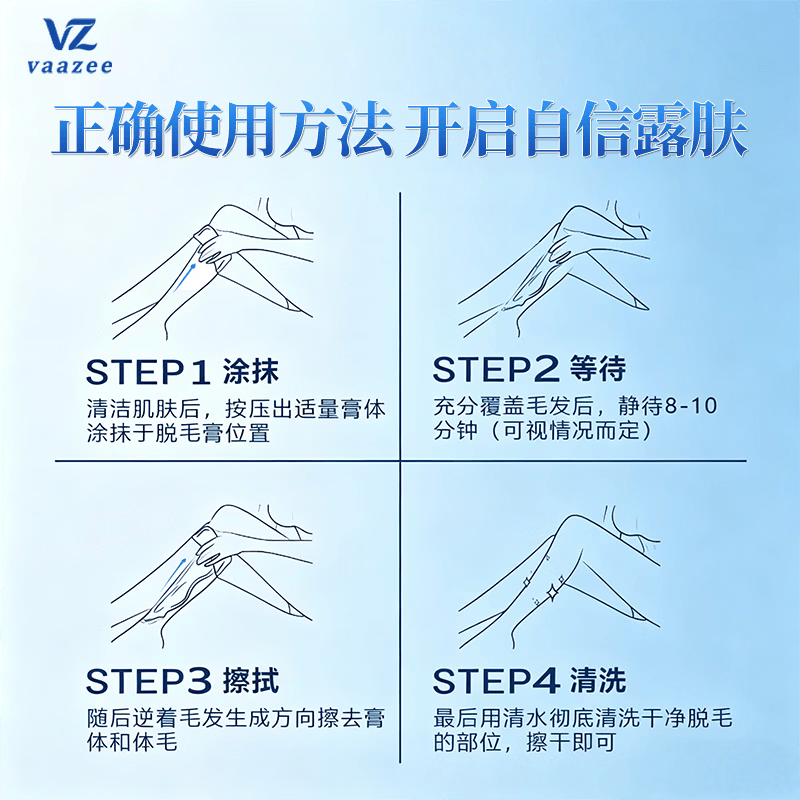 VZ
vaazee

正确使用方法 开启自信露肤

STEP1 涂抹
清洁肌肤后，按压出适量膏体涂抹于脱毛膏位置

STEP2 等待
充分覆盖毛发后，静待8-10分钟（可视情况而定）

STEP3 擦拭
随后逆着毛发生成方向擦去膏体和体毛

STEP4 清洗
最后用清水彻底清洗干净脱毛的部位，擦干即可