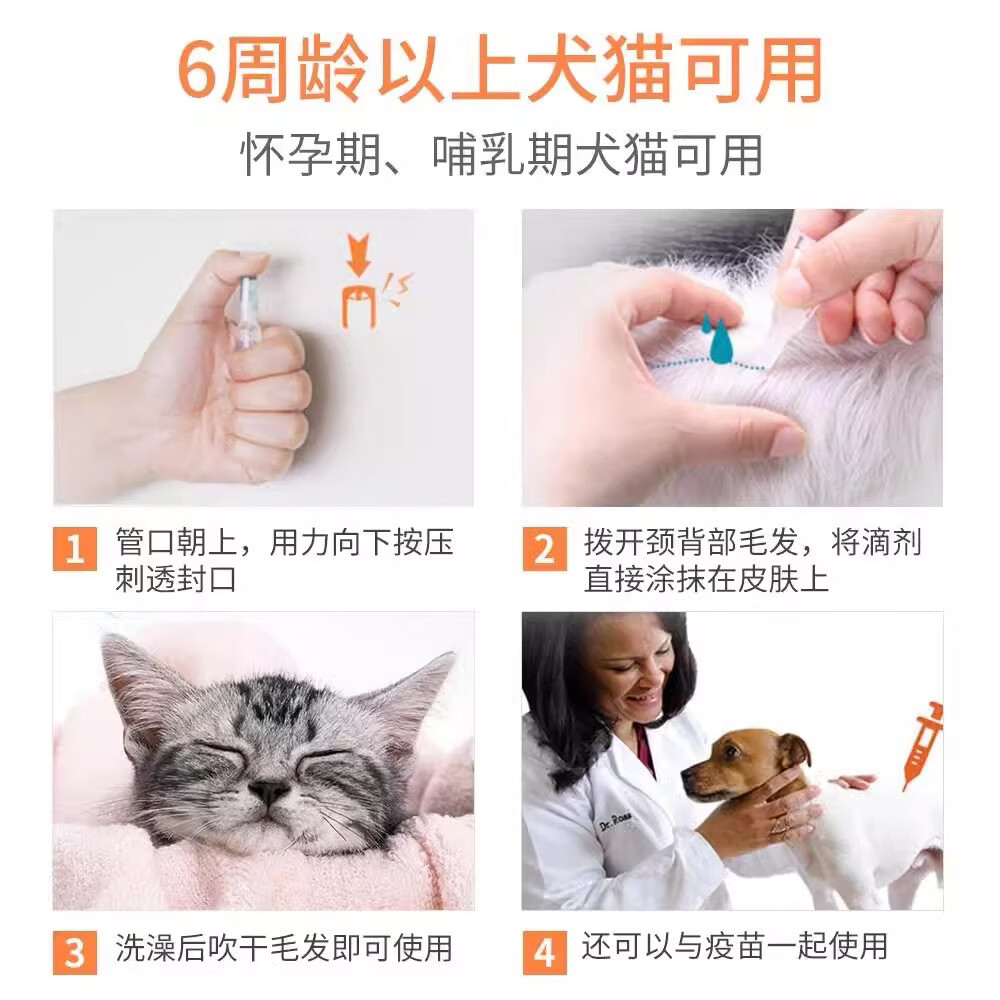 6周龄以上犬猫可用

怀孕期、哺乳期犬猫可用

1 管口朝上，用力向下按压刺透封口

2 拨开颈背部毛发，将滴剂直接涂抹在皮肤上

Dr. Ross

3 洗澡后吹干毛发即可使用

4 还可以与疫苗一起使用