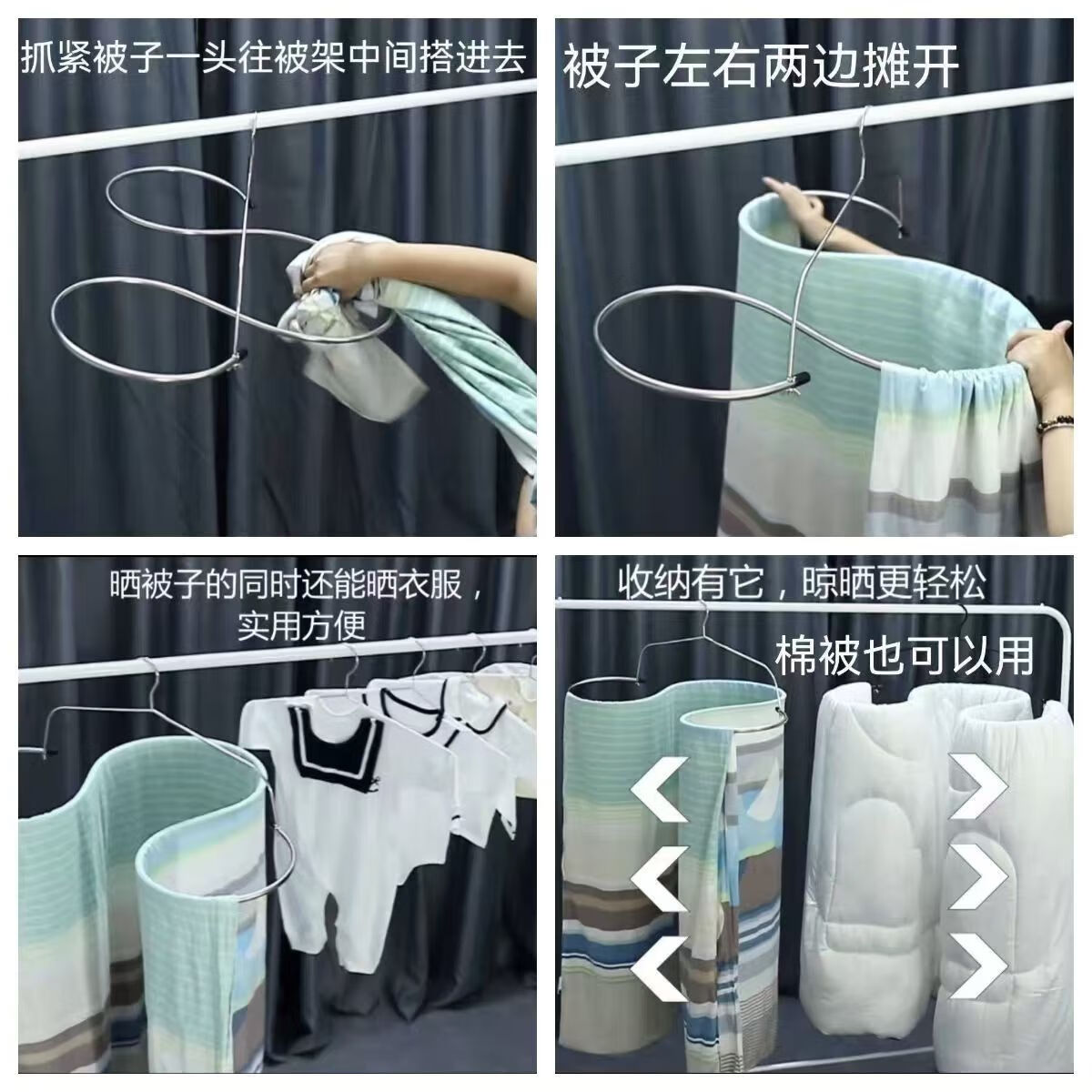 抓紧被子一头往被架中间搭进去

被子左右两边摊开

晒被子的同时还能晒衣服，实用方便

收纳有它，晾晒更轻松

棉被也可以用