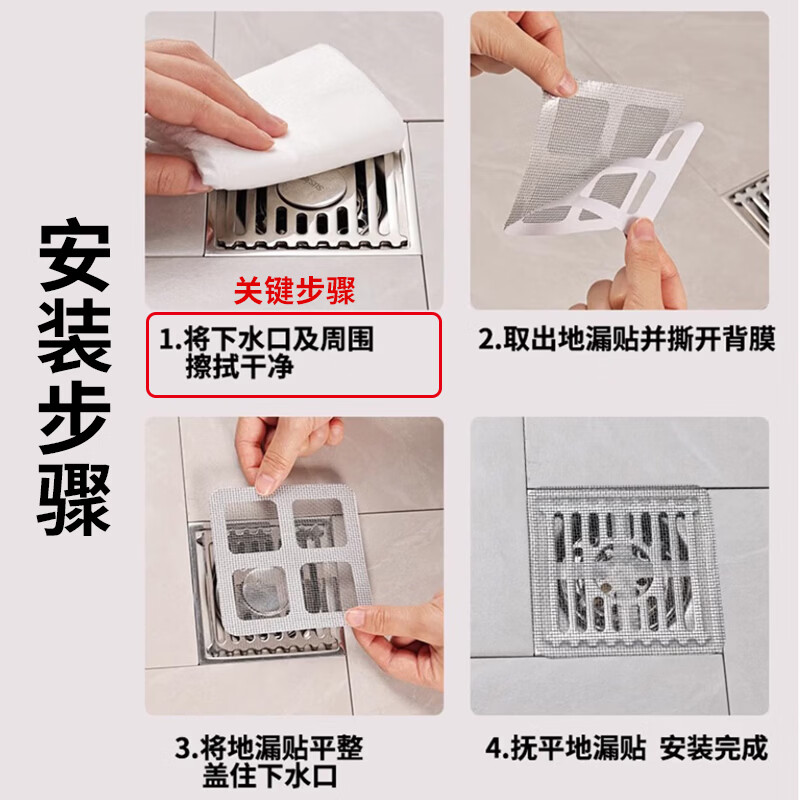 安装步骤

关键步骤

1.将下水口及周围擦拭干净

2.取出地漏贴并撕开背膜

3.将地漏贴平整盖住下水口

4.抚平地漏贴 安装完成