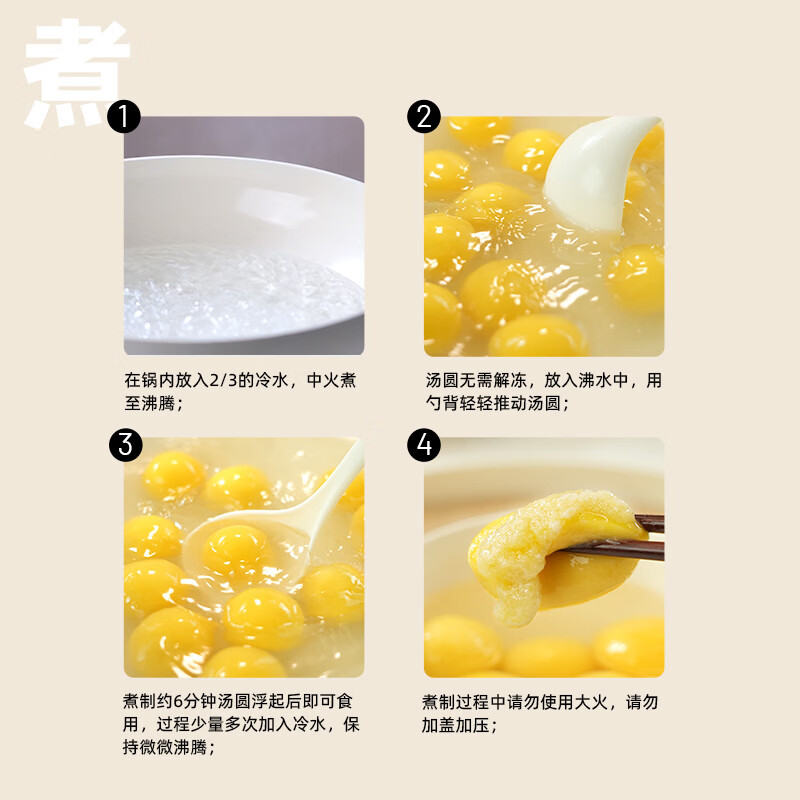 煮

1

在锅内放入2/3的冷水，中火煮至沸腾；

2

汤圆无需解冻，放入沸水中，用勺背轻轻推动汤圆；

3

煮制约6分钟汤圆浮起后即可食用，过程少量多次加入冷水，保持微微沸腾；

4

煮制过程中请勿使用大火，请勿加盖加压；