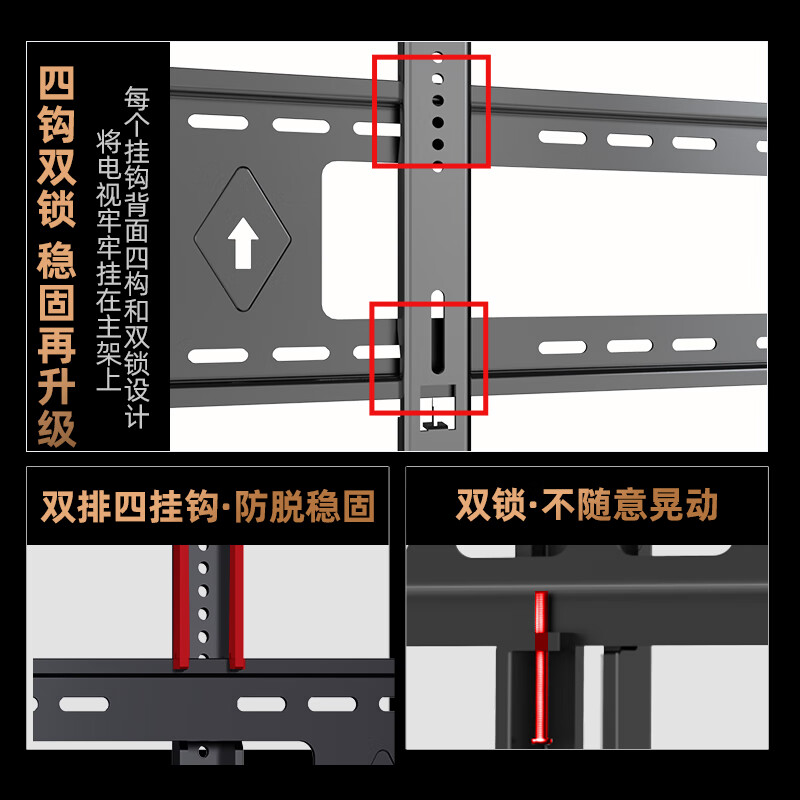 四钩双锁 稳固再升级

每个挂钩背面四构和双锁设计
将电视牢牢挂在主架上

双排四挂钩·防脱稳固

双锁·不随意晃动