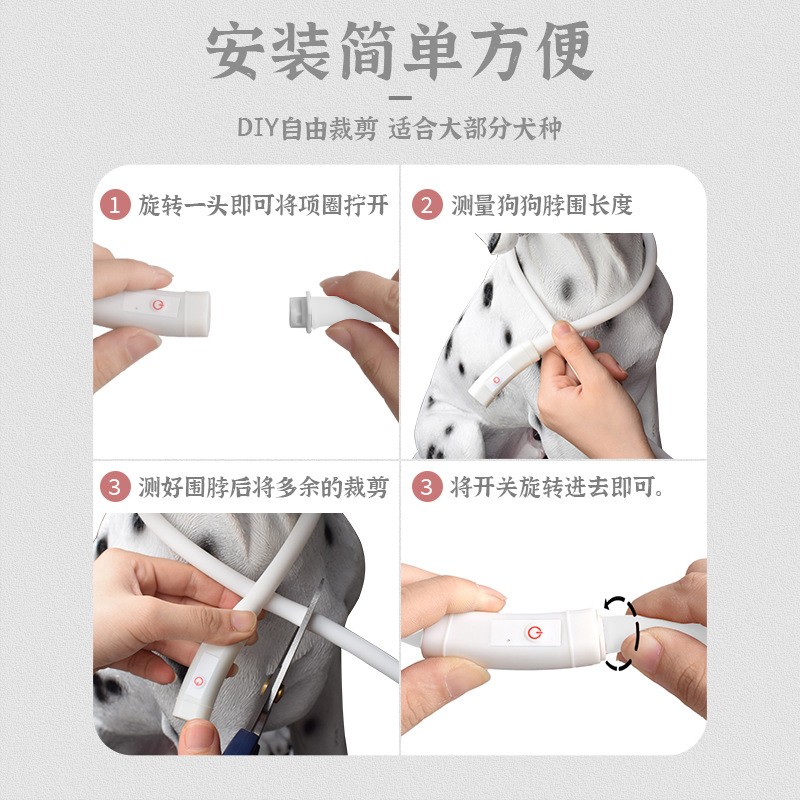 安装简单方便

DIY自由裁剪 适合大部分犬种

1 旋转一头即可将项圈拧开

2 测量狗狗脖围长度

3 测好围脖后将多余的裁剪

3 将开关旋转进去即可。