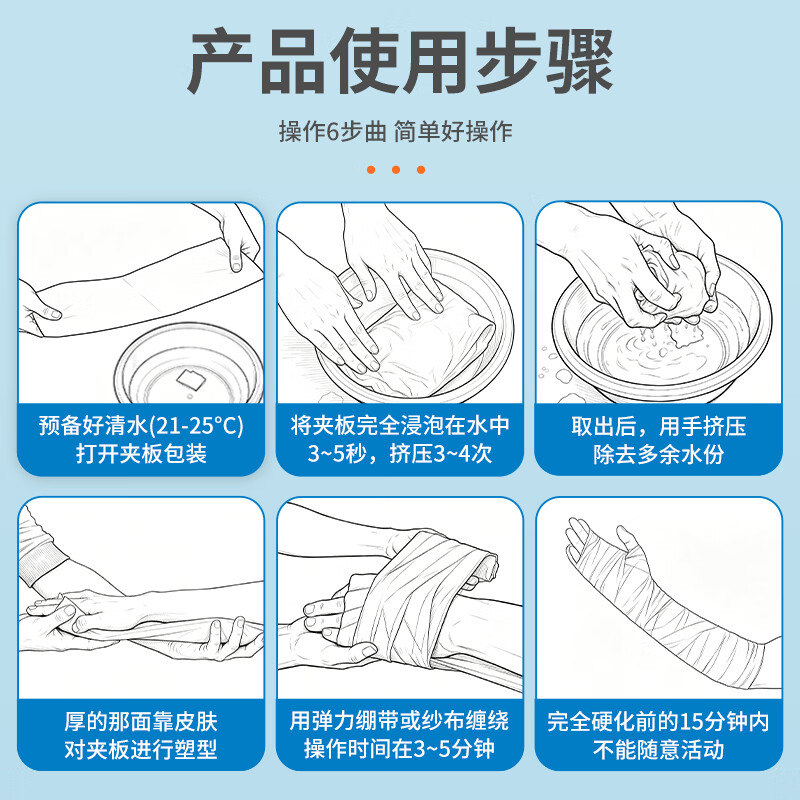 产品使用步骤

操作6步曲 简单好操作

预备好清水(21-25°C)
打开夹板包装

将夹板完全浸泡在水中
3~5秒，挤压3~4次

取出后，用手挤压
除去多余水份

厚的那面靠皮肤
对夹板进行塑型

用弹力绷带或纱布缠绕
操作时间在3~5分钟

完全硬化前的15分钟内
不能随意活动