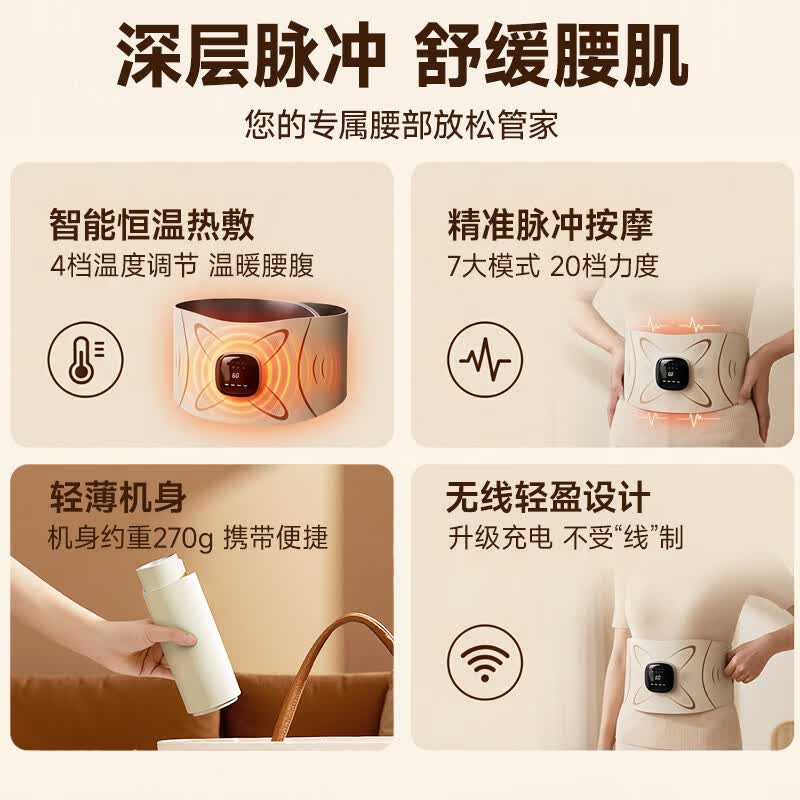 深层脉冲 舒缓腰肌
您的专属腰部放松管家

智能恒温热敷
4档温度调节 温暖腰腹

60

精准脉冲按摩
7大模式 20档力度

轻薄机身
机身约重270g 携带便捷

无线轻盈设计
升级充电 不受“线”制