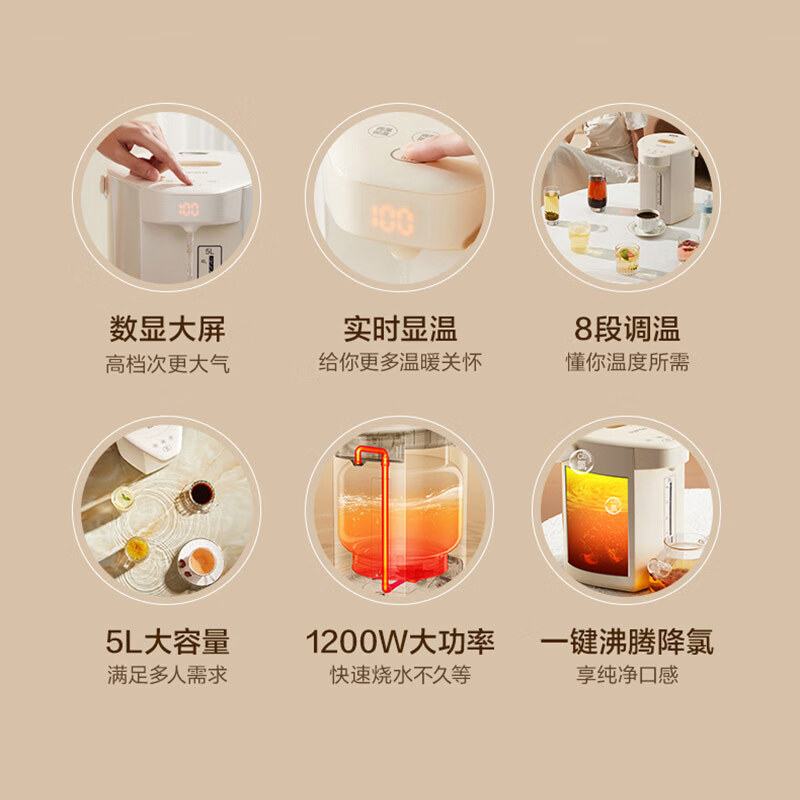 100

5L

100

数显大屏
高档次更大气

实时显温
给你更多温暖关怀

8段调温
懂你温度所需

5L大容量
满足多人需求

1200W大功率
快速烧水不久等

一键沸腾降氯
享纯净口感