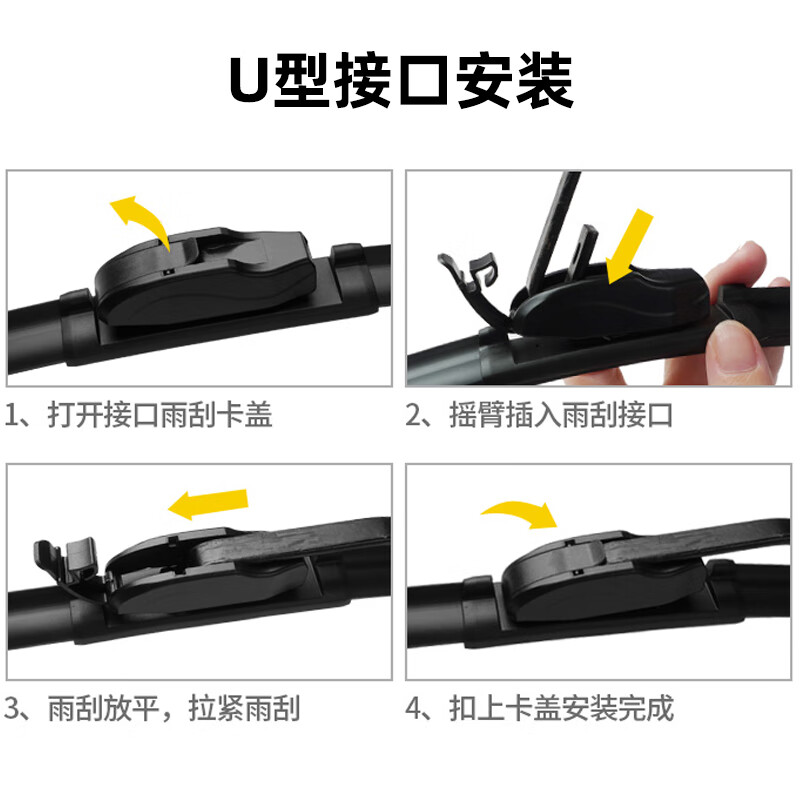 U型接口安装

1、打开接口雨刮卡盖

2、摇臂插入雨刮接口

3、雨刮放平，拉紧雨刮

4、扣上卡盖安装完成