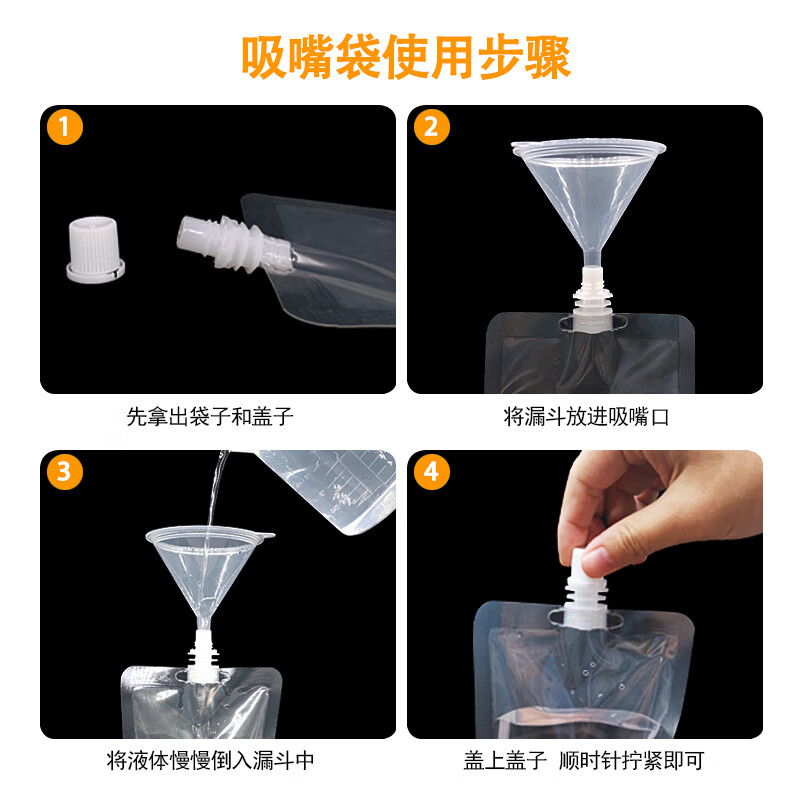 吸嘴袋使用步骤

1

先拿出袋子和盖子

2

将漏斗放进吸嘴口

3

将液体慢慢倒入漏斗中

4

盖上盖子 顺时针拧紧即可