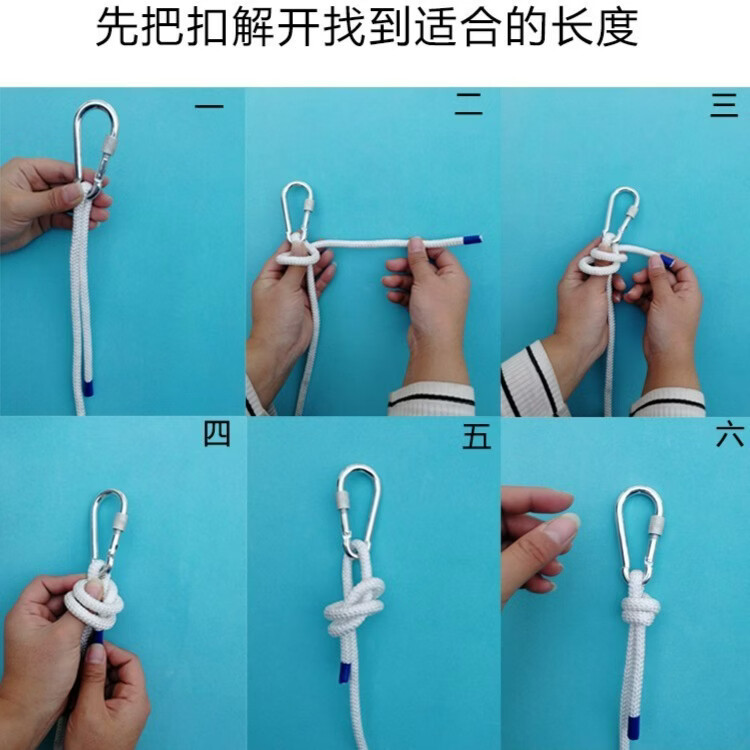 先把扣解开找到适合的长度

一

二

三

四

五

六