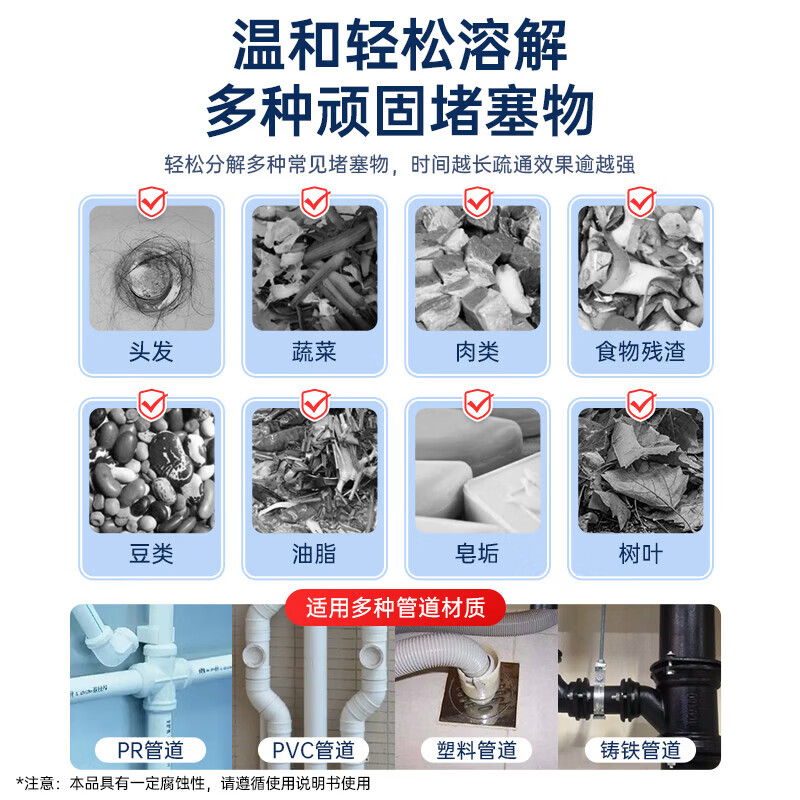 温和轻松溶解
多种顽固堵塞物

轻松分解多种常见堵塞物，时间越长疏通效果逾越强

头发

蔬菜

肉类

食物残渣

豆类

油脂

皂垢

树叶

适用多种管道材质

PR管道

PVC管道

塑料管道

铸铁管道

*注意：本品具有一定腐蚀性，请遵循使用说明书使用