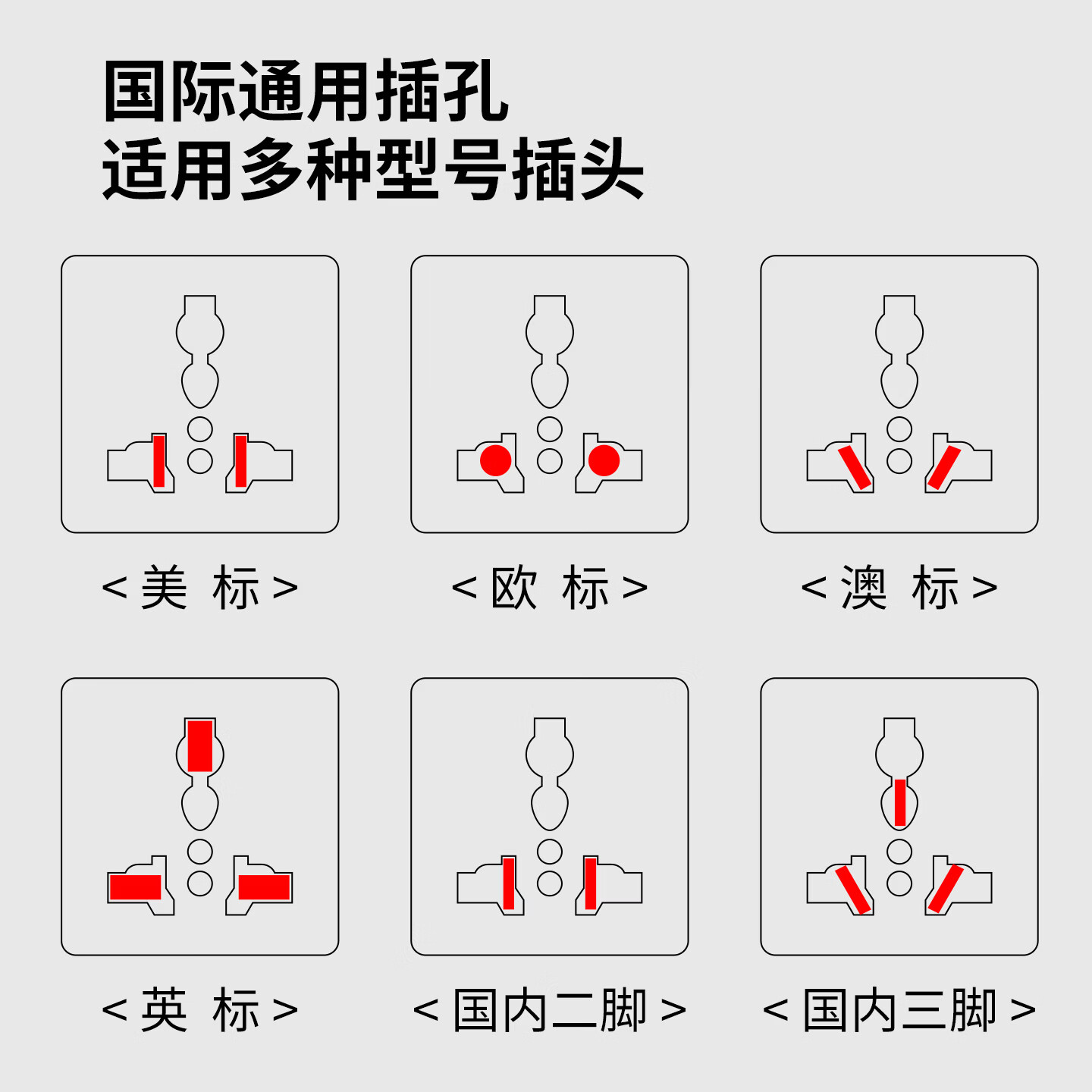 国际通用插孔
适用多种型号插头

< 美 标 >

< 欧 标 >

< 澳 标 >

< 英 标 >

< 国内二脚 >

< 国内三脚 >