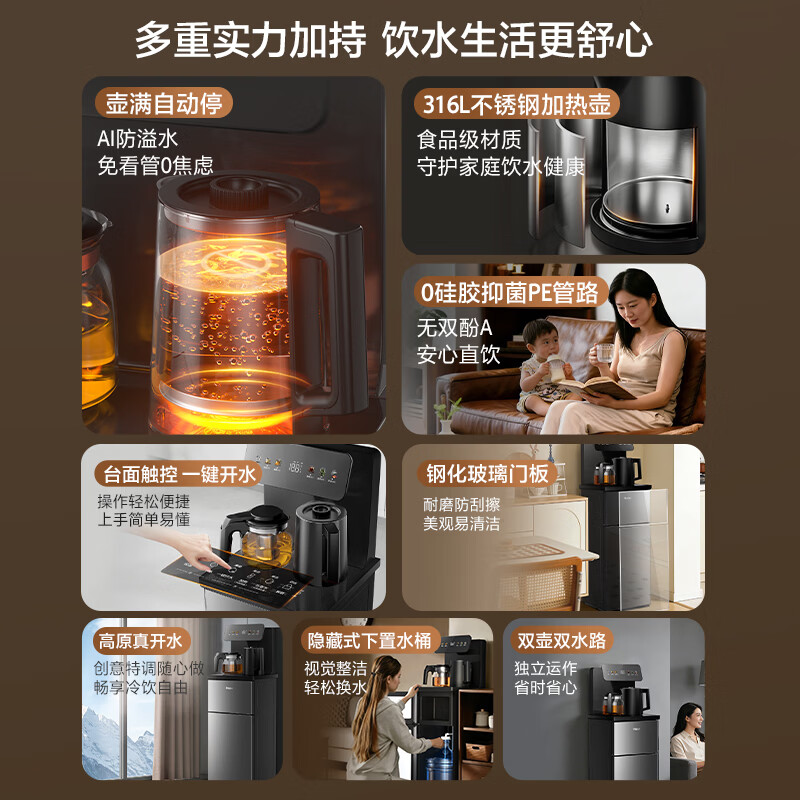 多重实力加持 饮水生活更舒心

壶满自动停
AI防溢水
免看管0焦虑

316L不锈钢加热壶
食品级材质
守护家庭饮水健康

0硅胶抑菌PE管路
无双酚A
安心直饮

台面触控 一键开水
操作轻松便捷
上手简单易懂

钢化玻璃门板
耐磨防刮擦
美观易清洁

高原真开水
创意特调随心做
畅享冷饮自由

隐藏式下置水桶
视觉整洁
轻松换水

双壶双水路
独立运作
省时省心