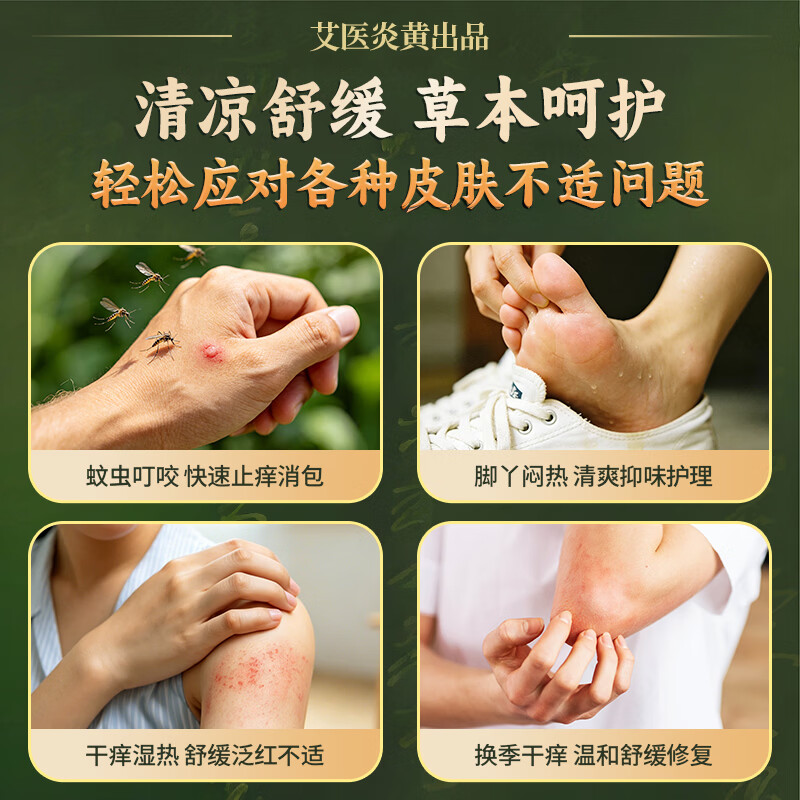 艾医炎黄出品

清凉舒缓 草本呵护

轻松应对各种皮肤不适问题

蚊虫叮咬 快速止痒消包

脚丫闷热 清爽抑味护理

干痒湿热 舒缓泛红不适

换季干痒 温和舒缓修复