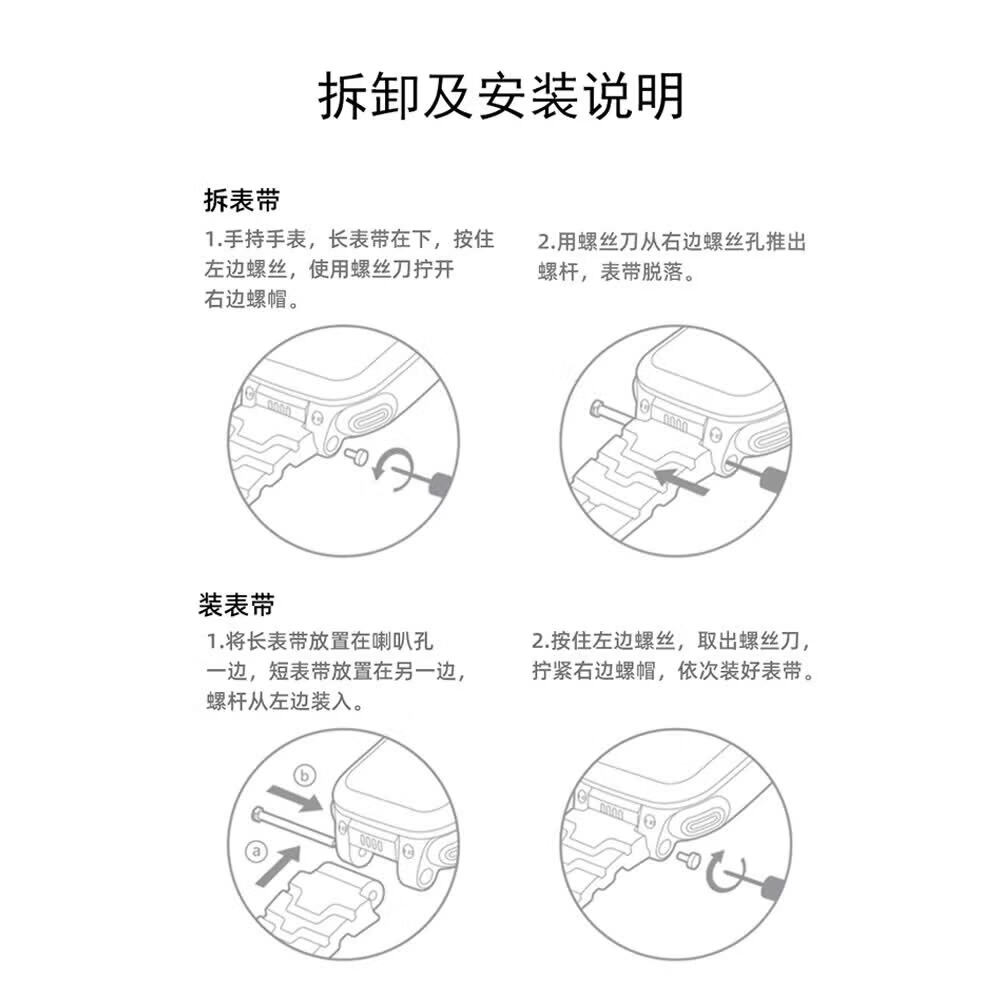 拆卸及安装说明

拆表带

1.手持手表，长表带在下，按住左边螺丝，使用螺丝刀拧开右边螺帽。

2.用螺丝刀从右边螺丝孔推出螺杆，表带脱落。

装表带

1.将长表带放置在喇叭孔一边，短表带放置在另一边，螺杆从左边装入。

2.按住左边螺丝，取出螺丝刀，拧紧右边螺帽，依次装好表带。

b

a