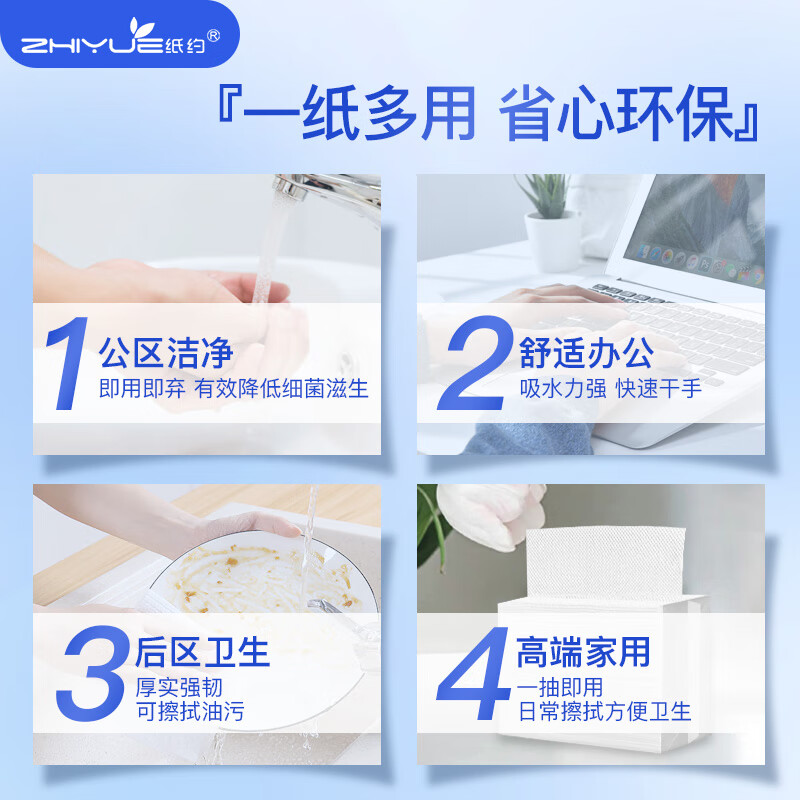 ZHIYUE纸约®

『一纸多用 省心环保』

1 公区洁净
即用即弃 有效降低细菌滋生

2 舒适办公
吸水力强 快速干手

3 后区卫生
厚实强韧
可擦拭油污

4 高端家用
一抽即用
日常擦拭方便卫生