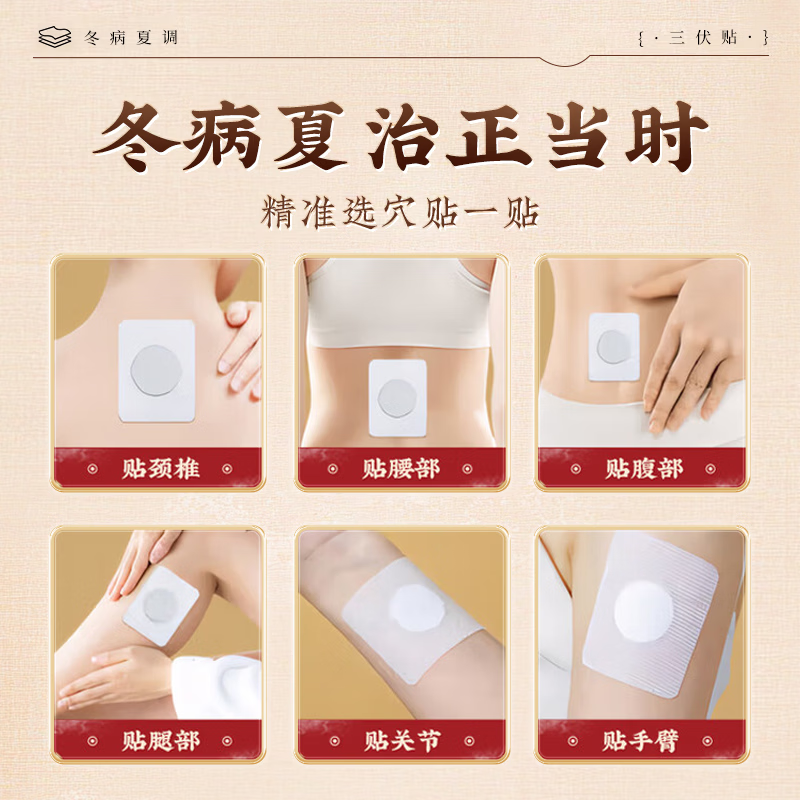 冬病夏调

{·三伏贴·}

冬病夏治正当时

精准选穴贴一贴

贴颈椎

贴腰部

贴腹部

贴腿部

贴关节

贴手臂