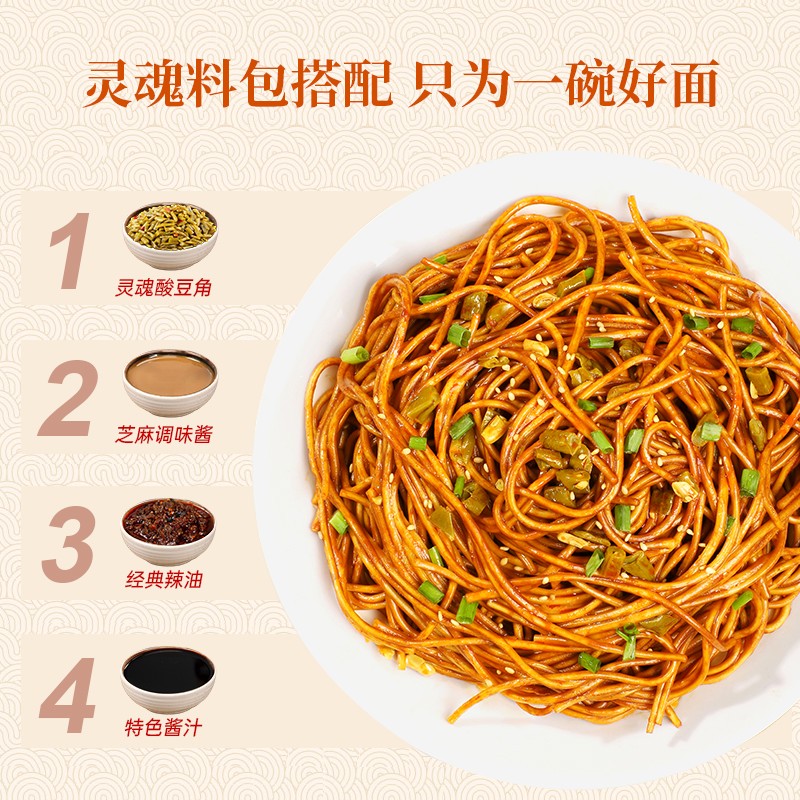 灵魂料包搭配 只为一碗好面

1
灵魂酸豆角

2
芝麻调味酱

3
经典辣油

4
特色酱汁