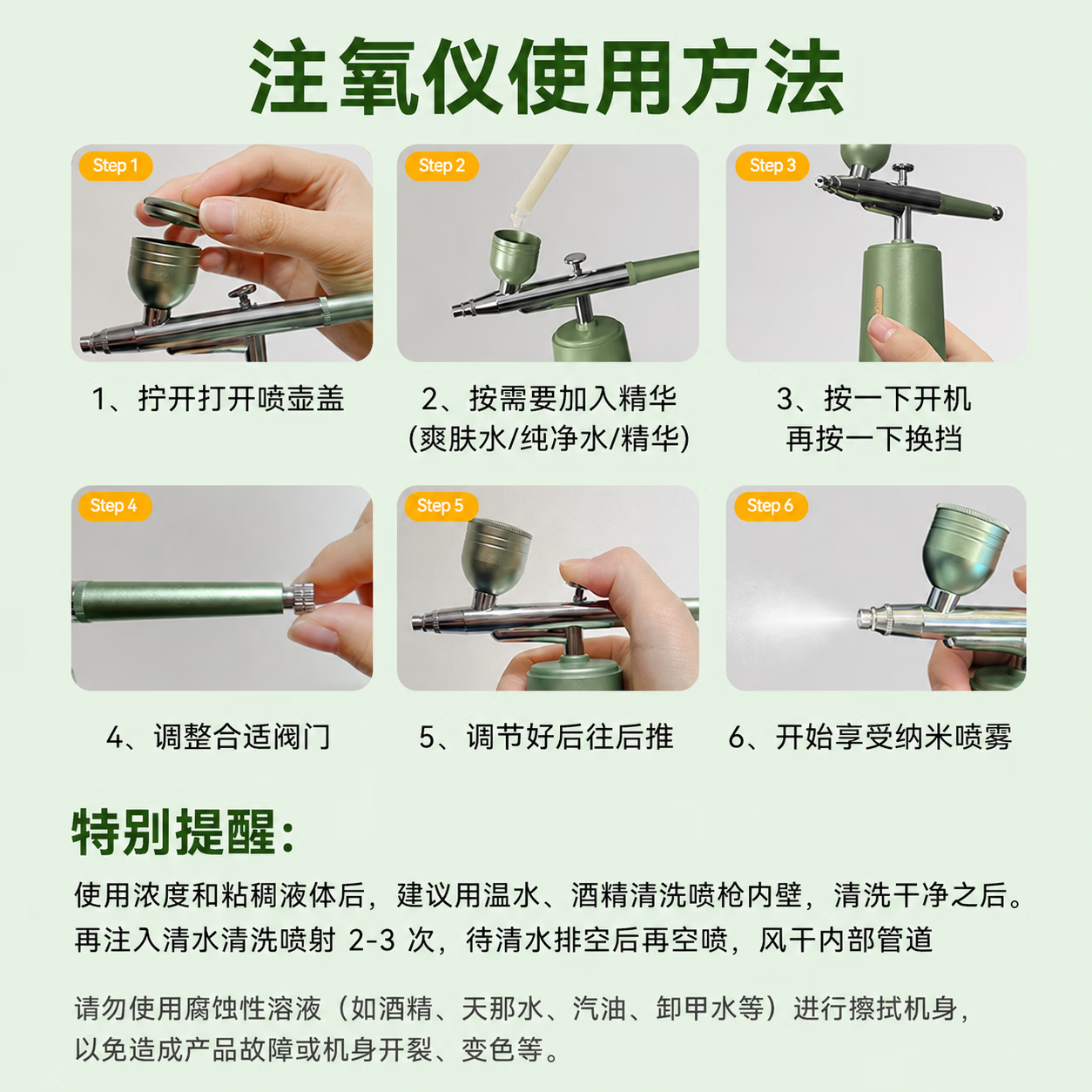 注氧仪使用方法

Step 1

1、拧开打开喷壶盖

Step 2

2、按需要加入精华
(爽肤水/纯净水/精华)

Step 3

3、按一下开机
再按一下换挡

Step 4

4、调整合适阀门

Step 5

5、调节好后往后推

Step 6

6、开始享受纳米喷雾

特别提醒:

使用浓度和粘稠液体后，建议用温水、酒精清洗喷枪内壁，清洗干净之后。再注入清水清洗喷射 2-3 次，待清水排空后再空喷，风干内部管道

请勿使用腐蚀性溶液（如酒精、天那水、汽油、卸甲水等）进行擦拭机身，以免造成产品故障或机身开裂、变色等。