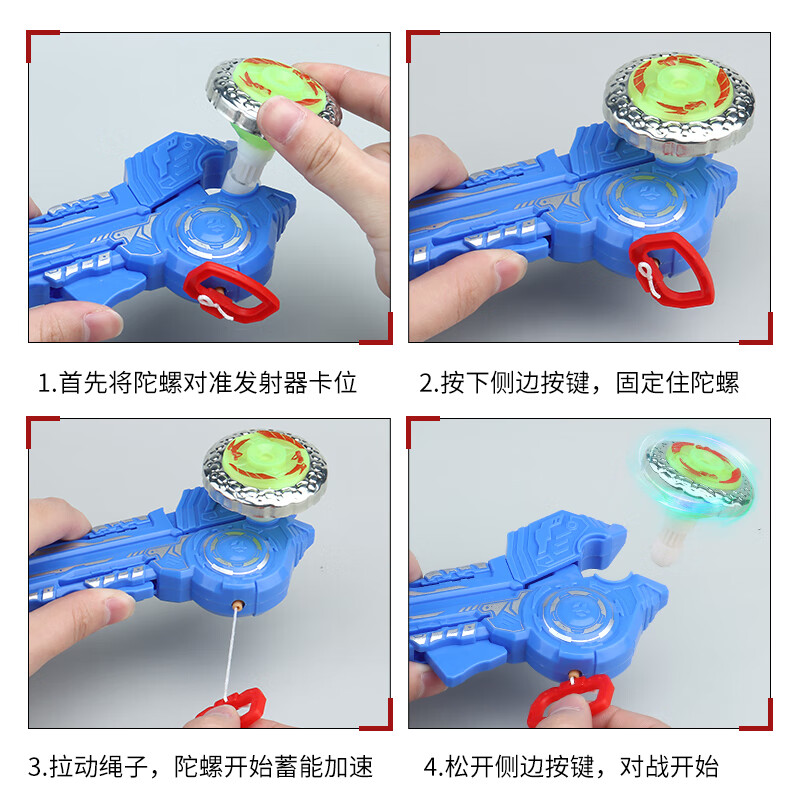 1.首先将陀螺对准发射器卡位

2.按下侧边按键，固定住陀螺

3.拉动绳子，陀螺开始蓄能加速

4.松开侧边按键，对战开始