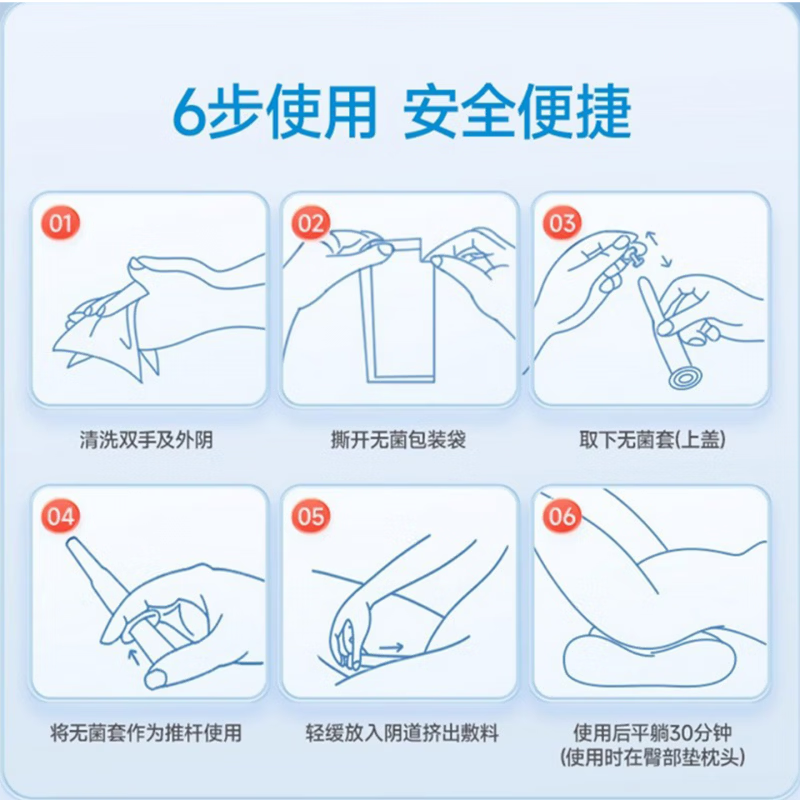 6步使用 安全便捷

01
清洗双手及外阴

02
撕开无菌包装袋

03
取下无菌套(上盖)

04
将无菌套作为推杆使用

05
轻缓放入阴道挤出敷料

06
使用后平躺30分钟
(使用时在臀部垫枕头)