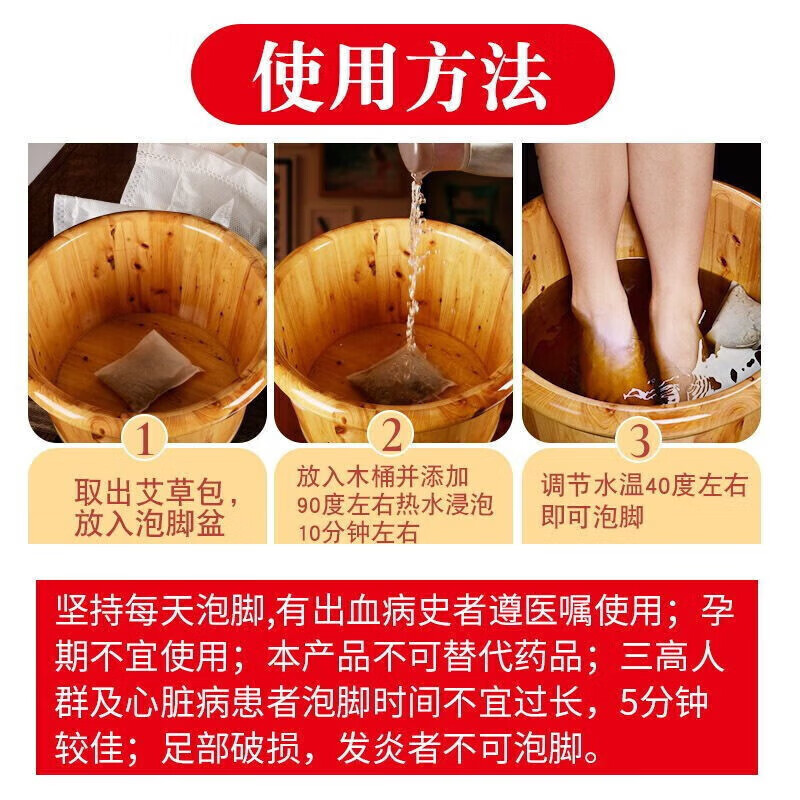 使用方法

1
取出艾草包，放入泡脚盆

2
放入木桶并添加90度左右热水浸泡10分钟左右

3
调节水温40度左右即可泡脚

坚持每天泡脚,有出血病史者遵医嘱使用；孕期不宜使用；本产品不可替代药品；三高人群及心脏病患者泡脚时间不宜过长，5分钟较佳；足部破损，发炎者不可泡脚。