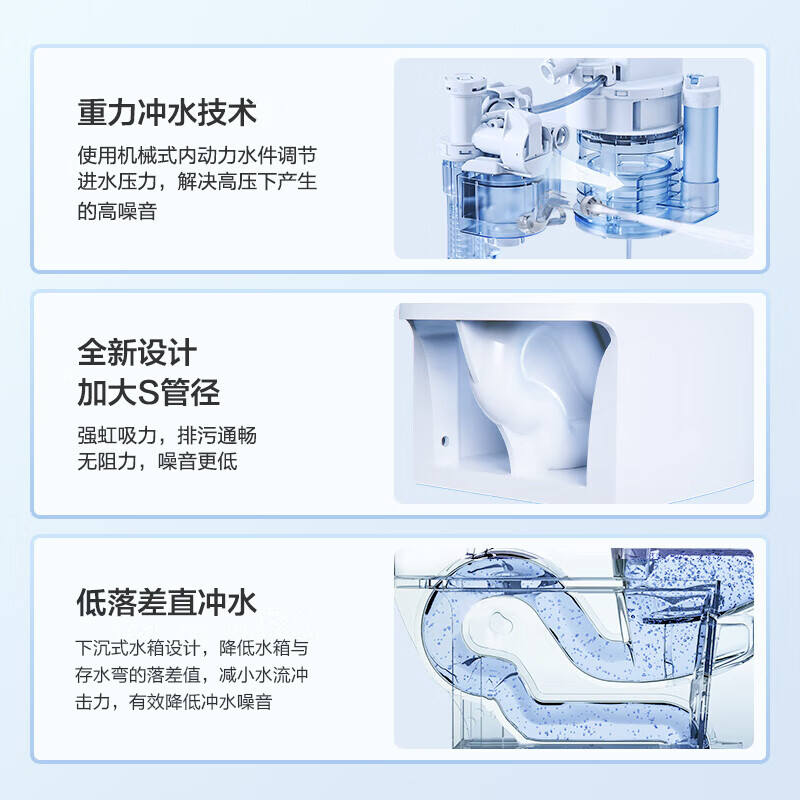 重力冲水技术

使用机械式内动力水件调节进水压力，解决高压下产生的高噪音

全新设计
加大S管径

强虹吸力，排污通畅无阻力，噪音更低

低落差直冲水

下沉式水箱设计，降低水箱与存水弯的落差值，减小水流冲击力，有效降低冲水噪音