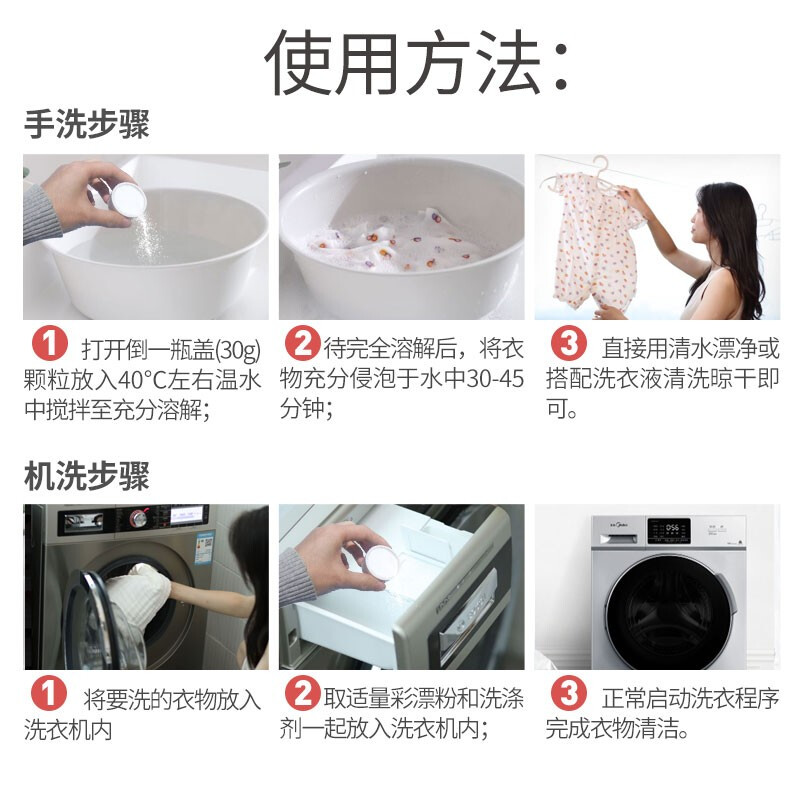 使用方法:

手洗步骤

1 打开倒一瓶盖(30g)颗粒放入40°C左右温水中搅拌至充分溶解;

2 待完全溶解后，将衣物充分侵泡于水中30-45分钟;

3 直接用清水漂净或搭配洗衣液清洗晾干即可。

机洗步骤

1 将要洗的衣物放入洗衣机内

2 取适量彩漂粉和洗涤剂一起放入洗衣机内;

3 正常启动洗衣程序完成衣物清洁。