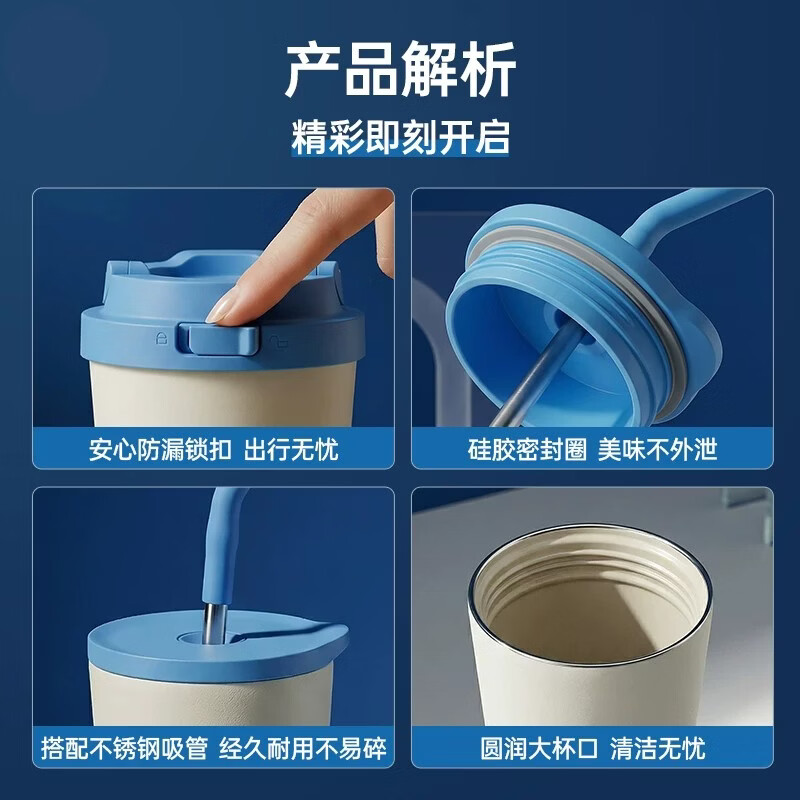 产品解析

精彩即刻开启

安心防漏锁扣 出行无忧

硅胶密封圈 美味不外泄

搭配不锈钢吸管 经久耐用不易碎

圆润大杯口 清洁无忧