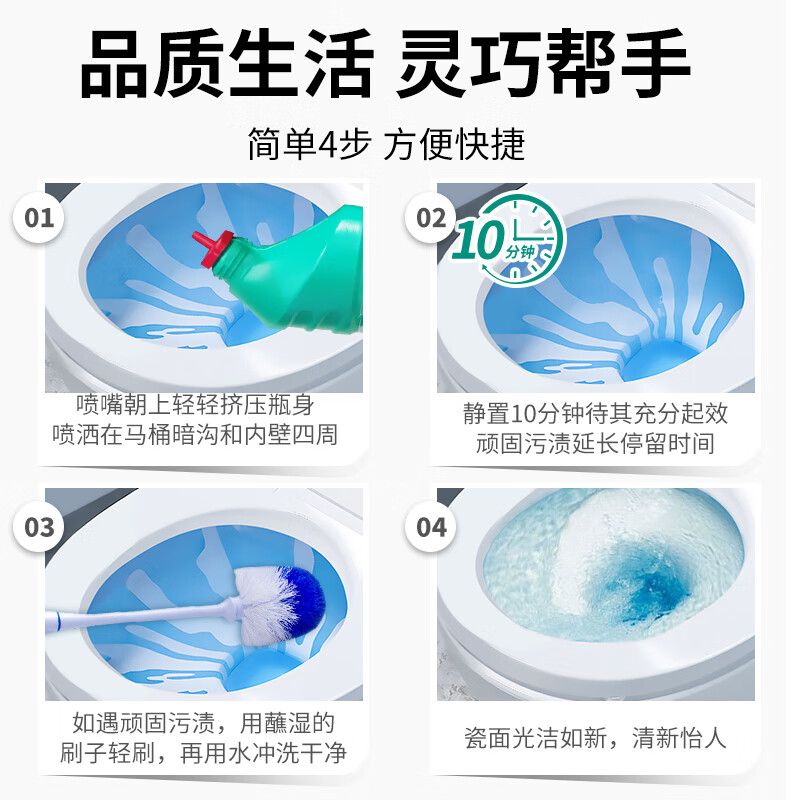 品质生活 灵巧帮手

简单4步 方便快捷

01

喷嘴朝上轻轻挤压瓶身
喷洒在马桶暗沟和内壁四周

02

10分钟

静置10分钟待其充分起效
顽固污渍延长停留时间

03

如遇顽固污渍，用蘸湿的
刷子轻刷，再用水冲洗干净

04

瓷面光洁如新，清新怡人